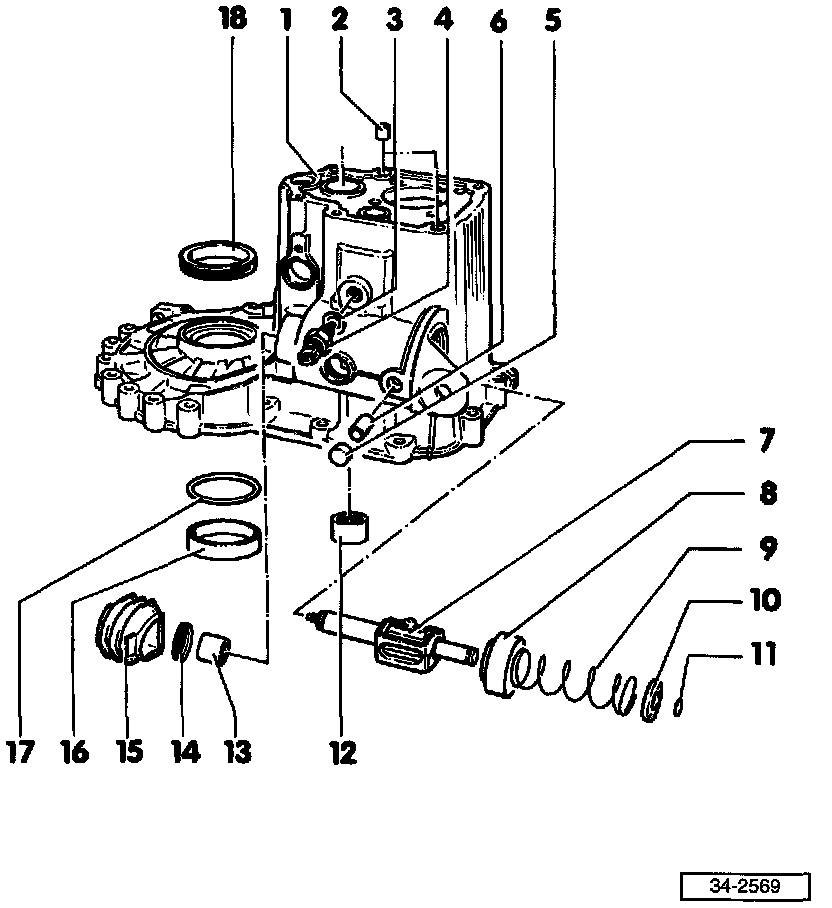 18 1 2 3 4 6 5

7
8
9
10
11

17 16 15 14 13 12

34-2569