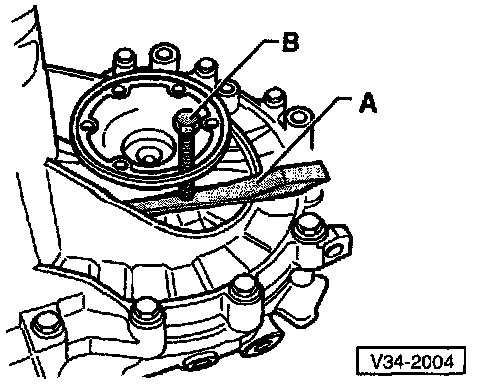 B
A
V34-2004