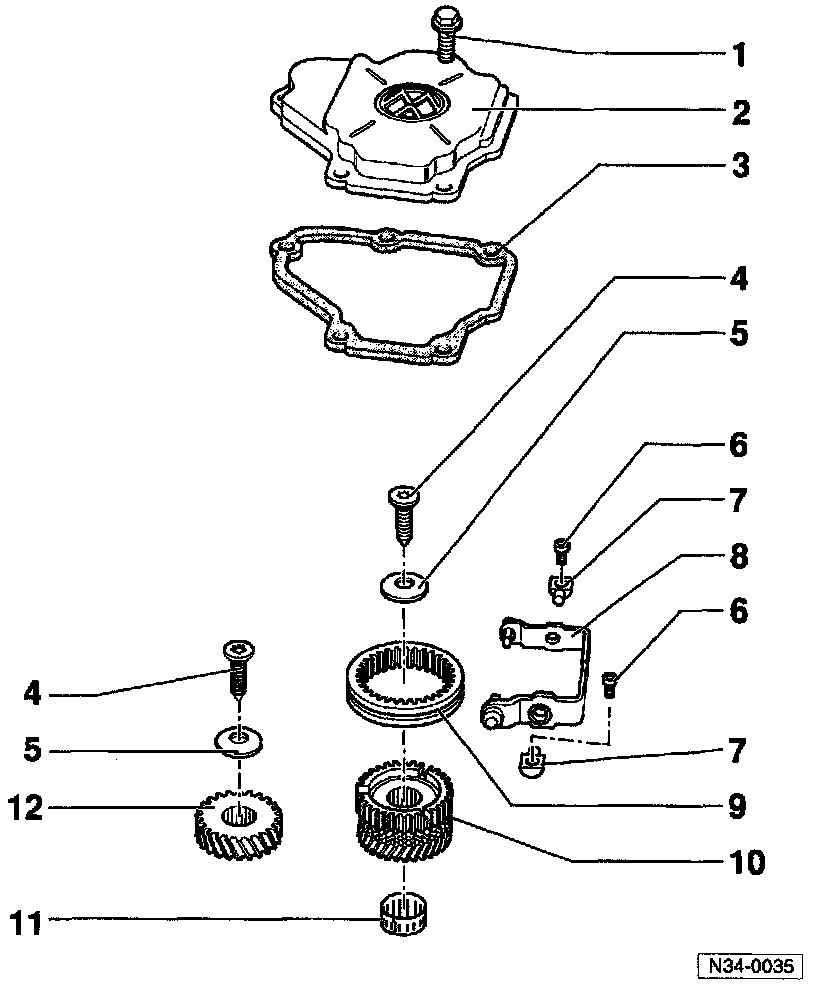 1
2
3
4
5
6
7
8
6
4
5
12
7
9
10
11
N34-0035