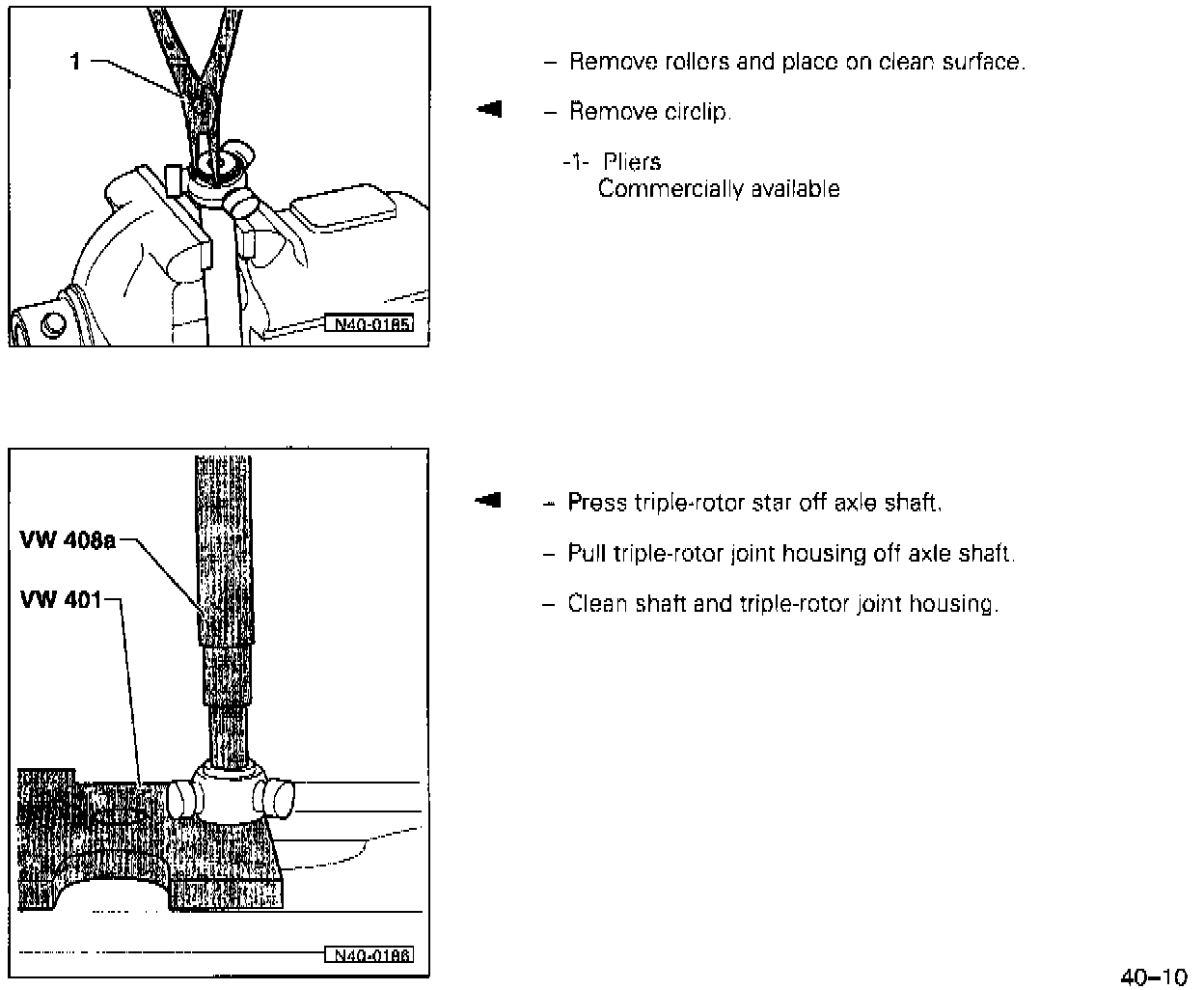 1

N40-0185

– Remove rollers and place on clean surface.

– Remove circlip.

-1- Pliers
Commercially available

VW 408a

VW 401

N40-0186

– Press triple-rotor star off axle shaft.

– Pull triple-rotor joint housing off axle shaft.

– Clean shaft and triple-rotor joint housing.

40–10