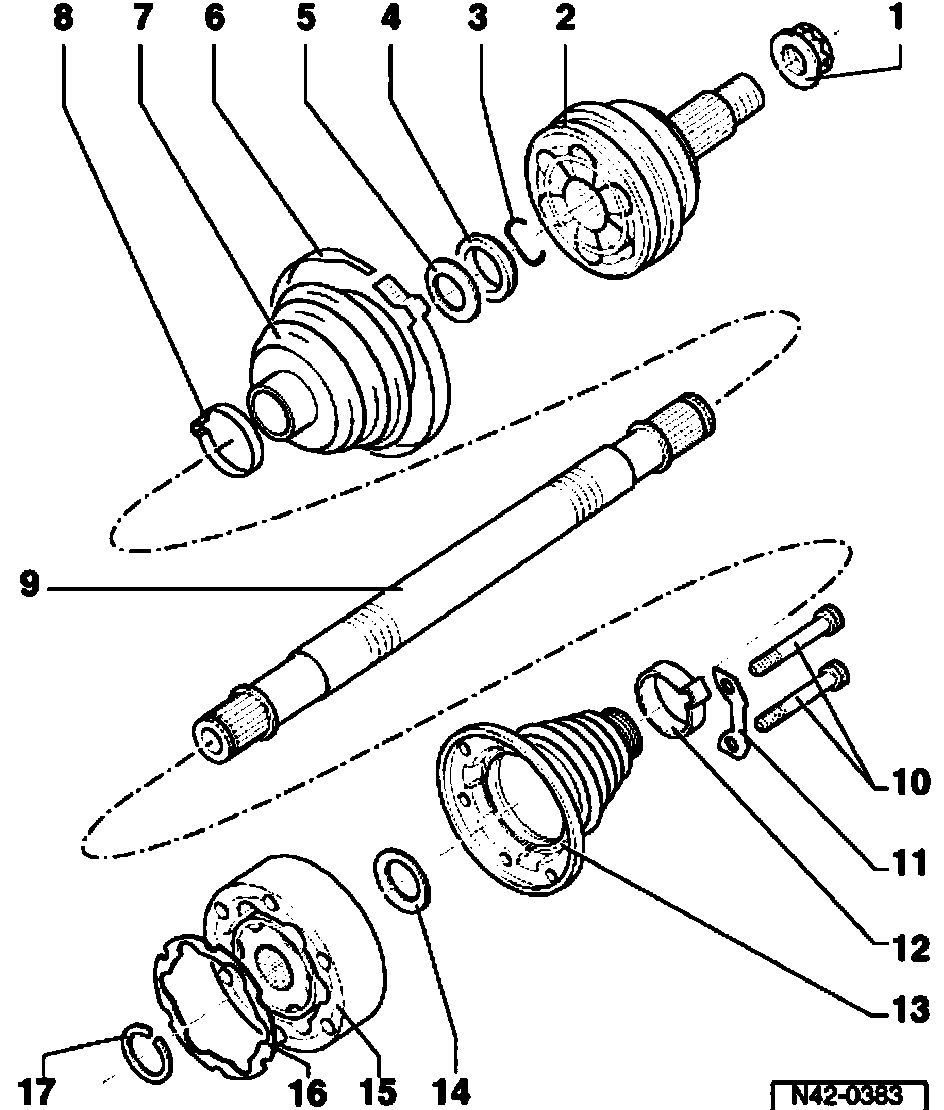 8
7
6
5
4
3
2
1
9
10
11
12
13
17
16
15
14
N42-0383