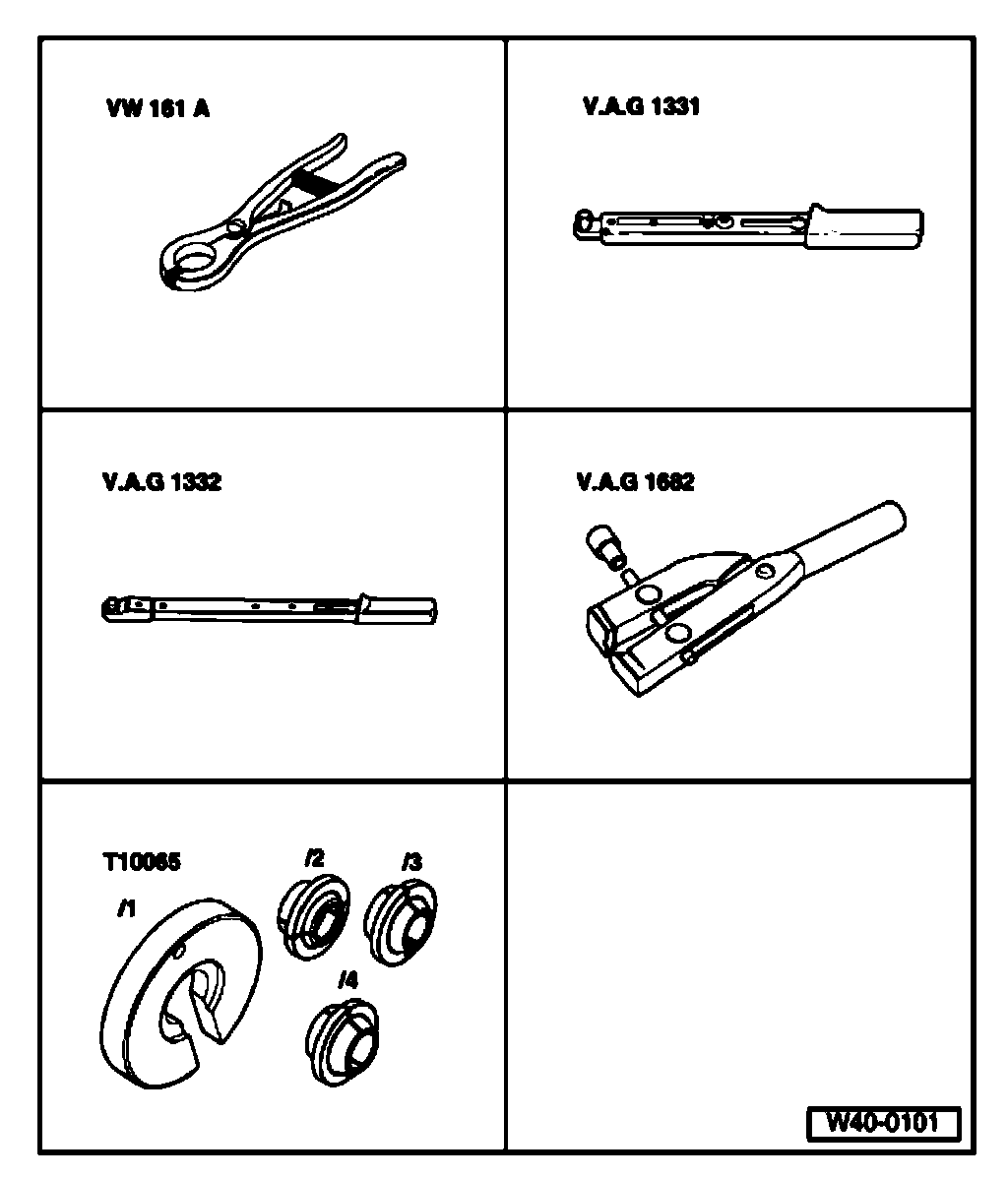 VW 161 A

V.A.G 1331

V.A.G 1332

V.A.G 1682

T10065
/1
/2
/3
/4

W40-0101