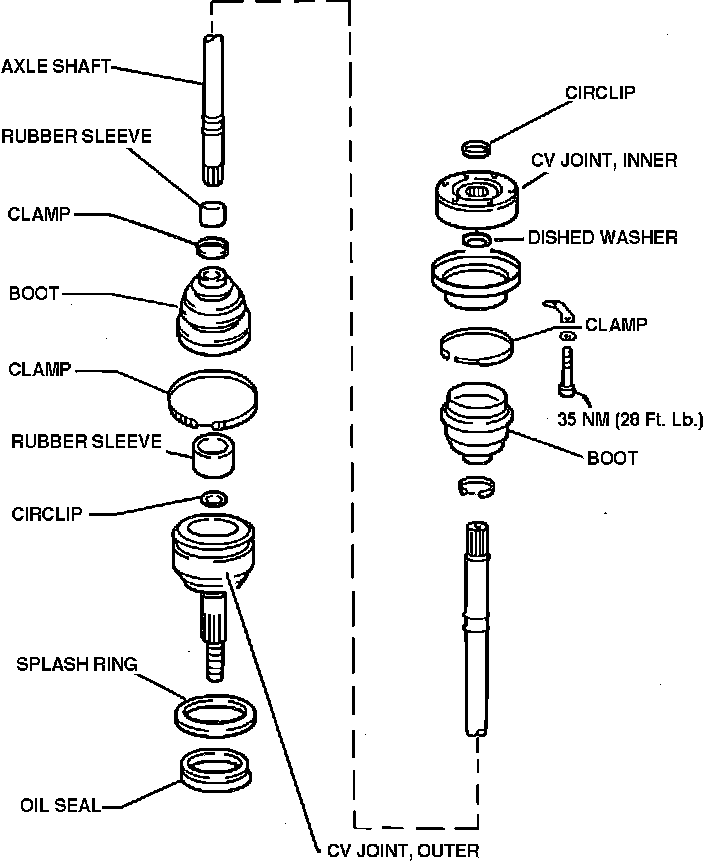 AXLE SHAFT
RUBBER SLEEVE
CLAMP
BOOT
CLAMP
RUBBER SLEEVE
CIRCLIP
SPLASH RING
OIL SEAL
CV JOINT, OUTER
CIRCLIP
CV JOINT, INNER
DISHED WASHER
CLAMP
35 NM (26 Ft. Lb.)
BOOT