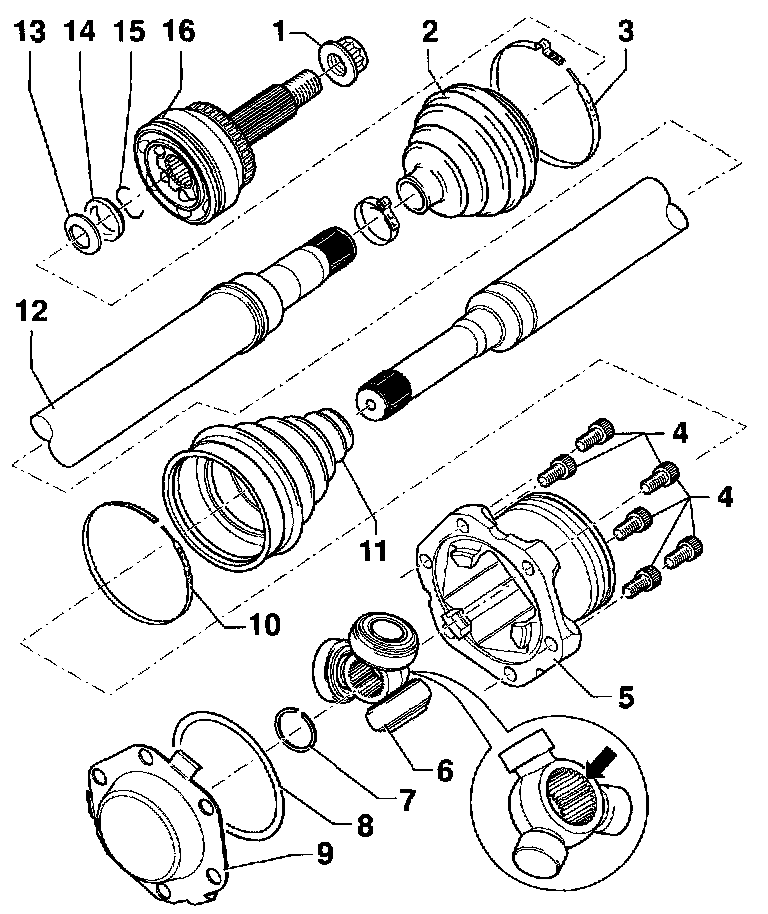 13 14 15 16 1 2 3

12

4

4

11

10

5

6

7

8

9