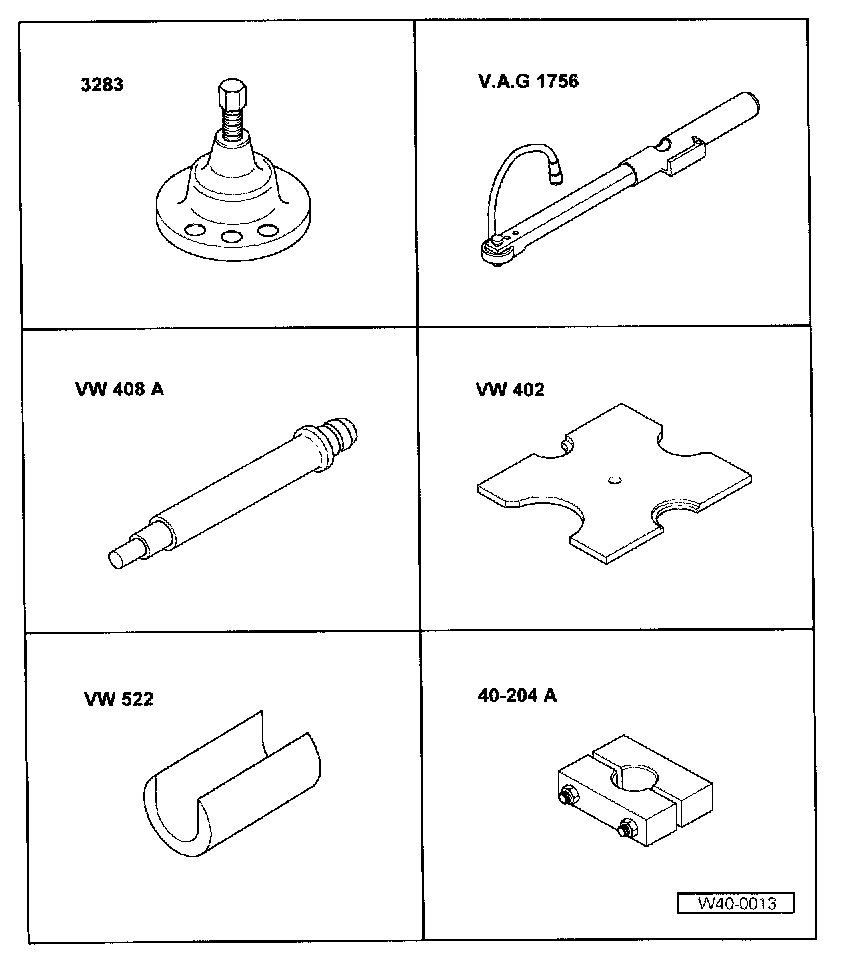 3283

V.A.G 1756

VW 408 A

VW 402

VW 522

40-204 A

W40-0013