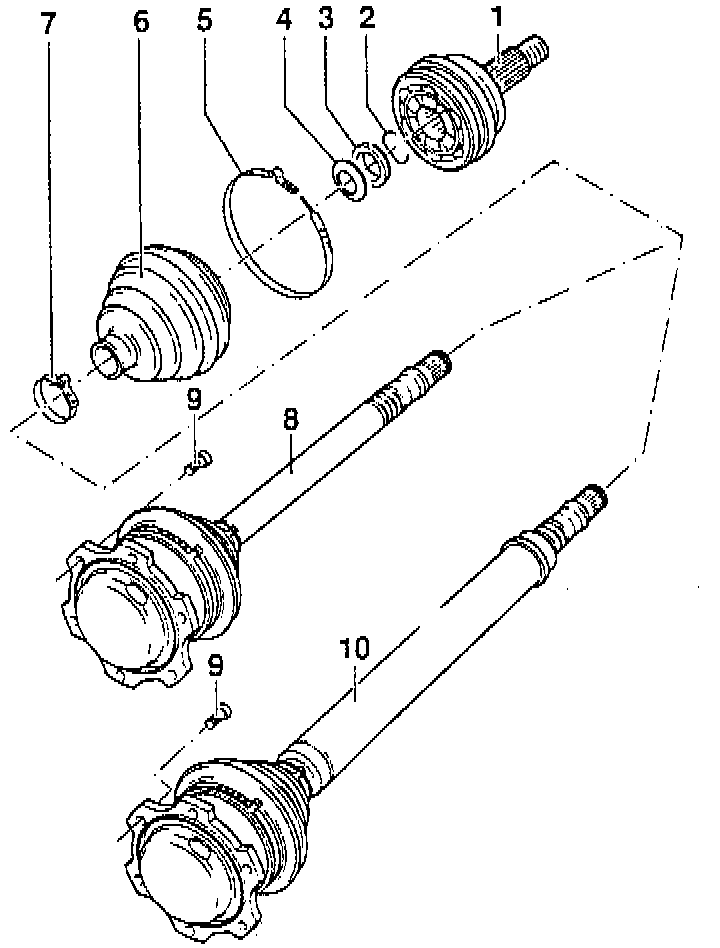 7
6
5
4
3
2
1
9
8
9
10