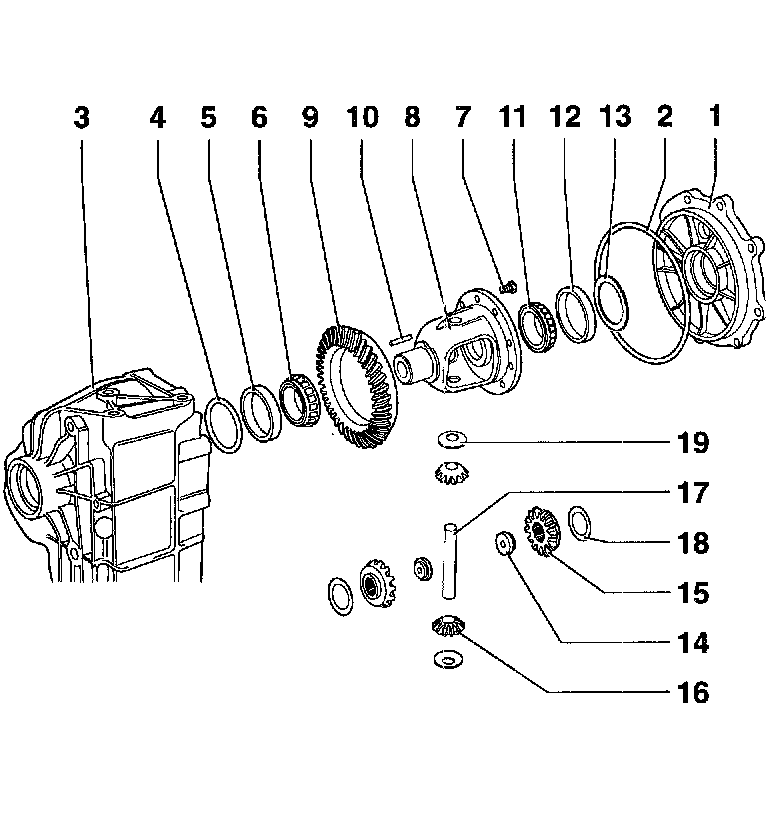 3 4 5 6 9 10 8 7 11 12 13 2 1

19
17
18
15
14
16