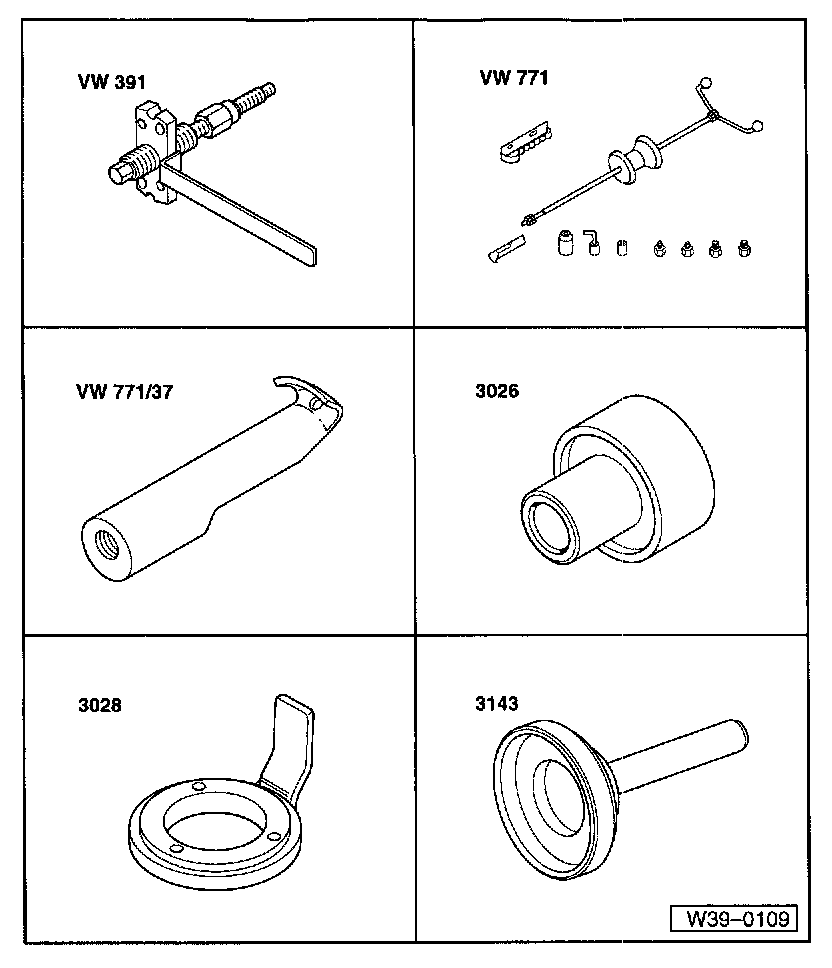 VW 391

VW 771

VW 771/37

3026

3028

3143

W39-0109