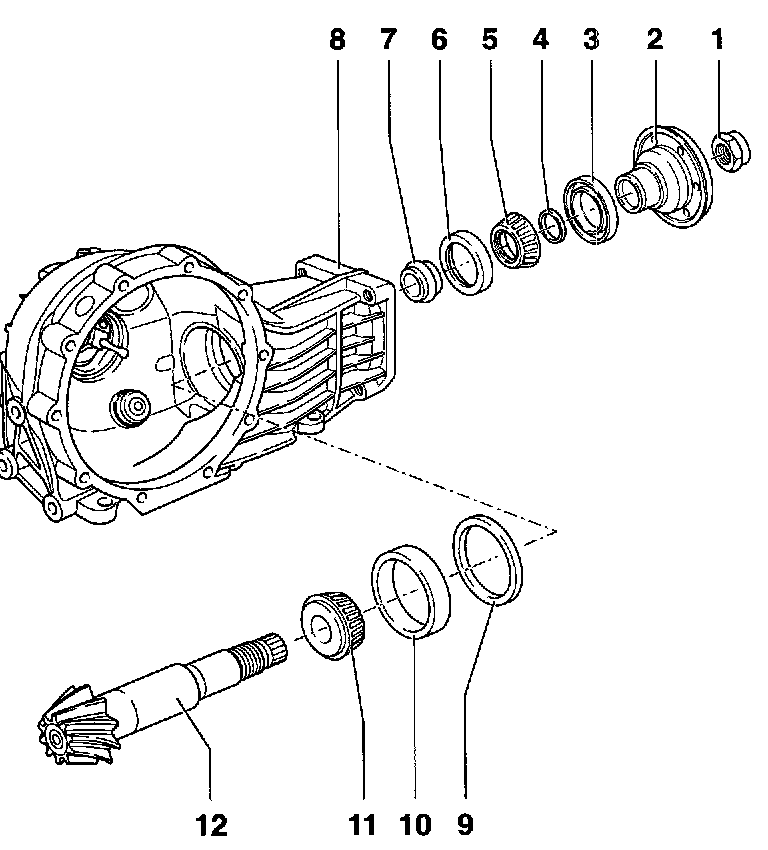 8 7 6 5 4 3 2 1

12 11 10 9