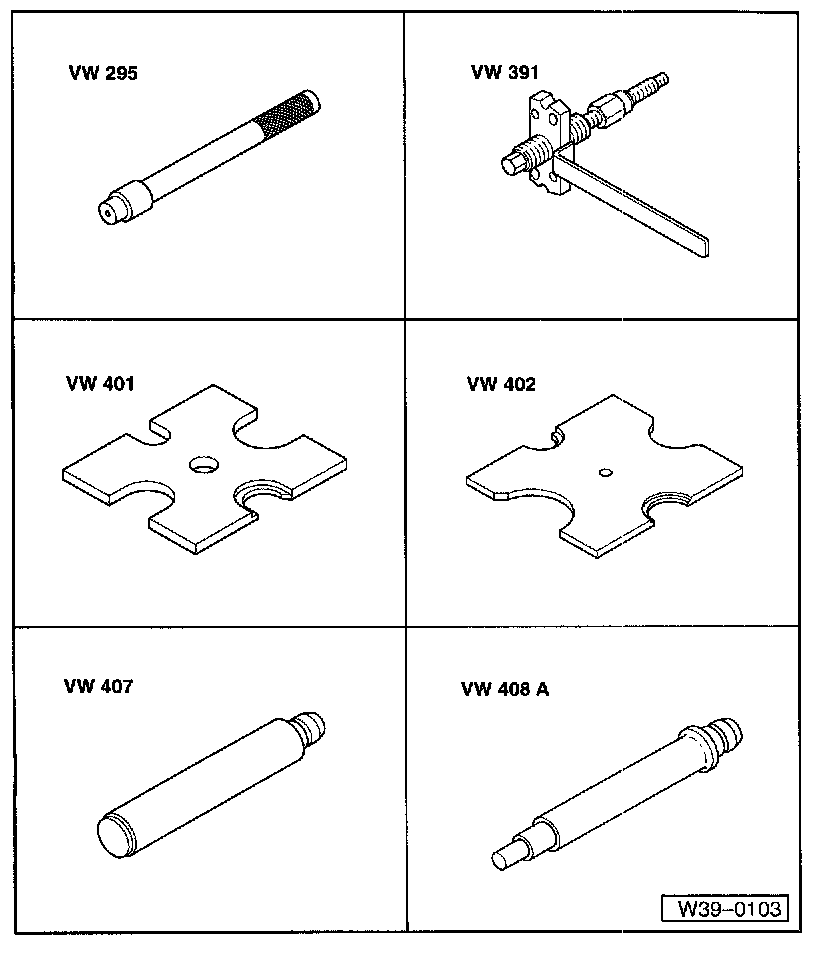 VW 295

VW 391

VW 401

VW 402

VW 407

VW 408 A

W39-0103