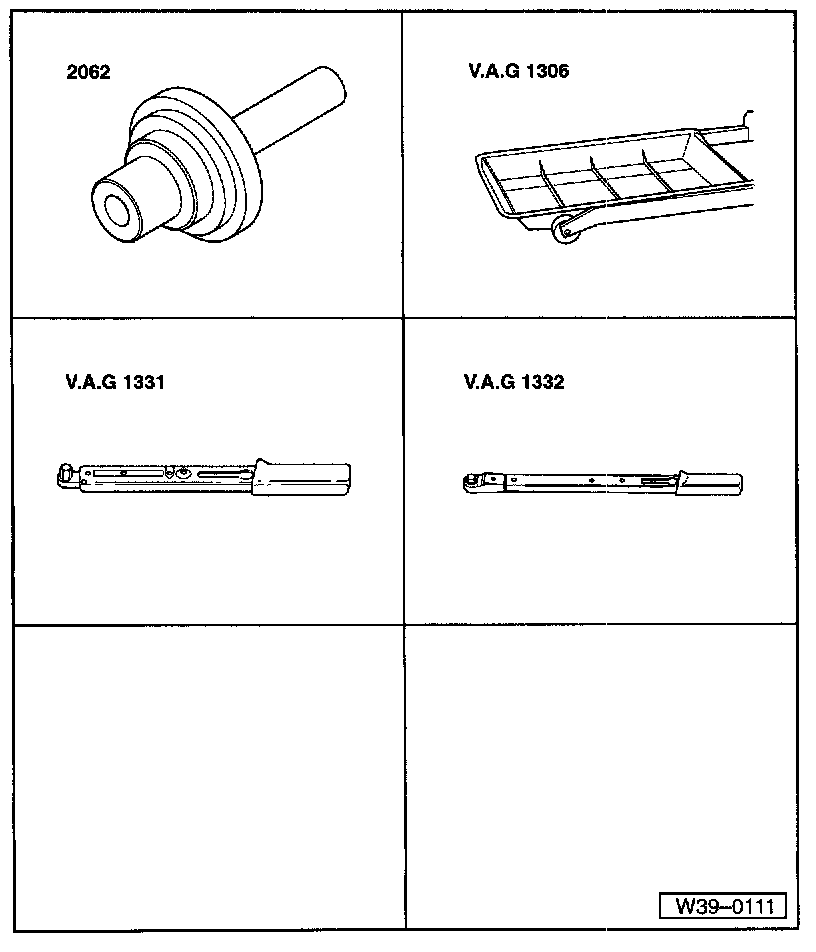 2062

V.A.G 1306

V.A.G 1331

V.A.G 1332

W39–0111