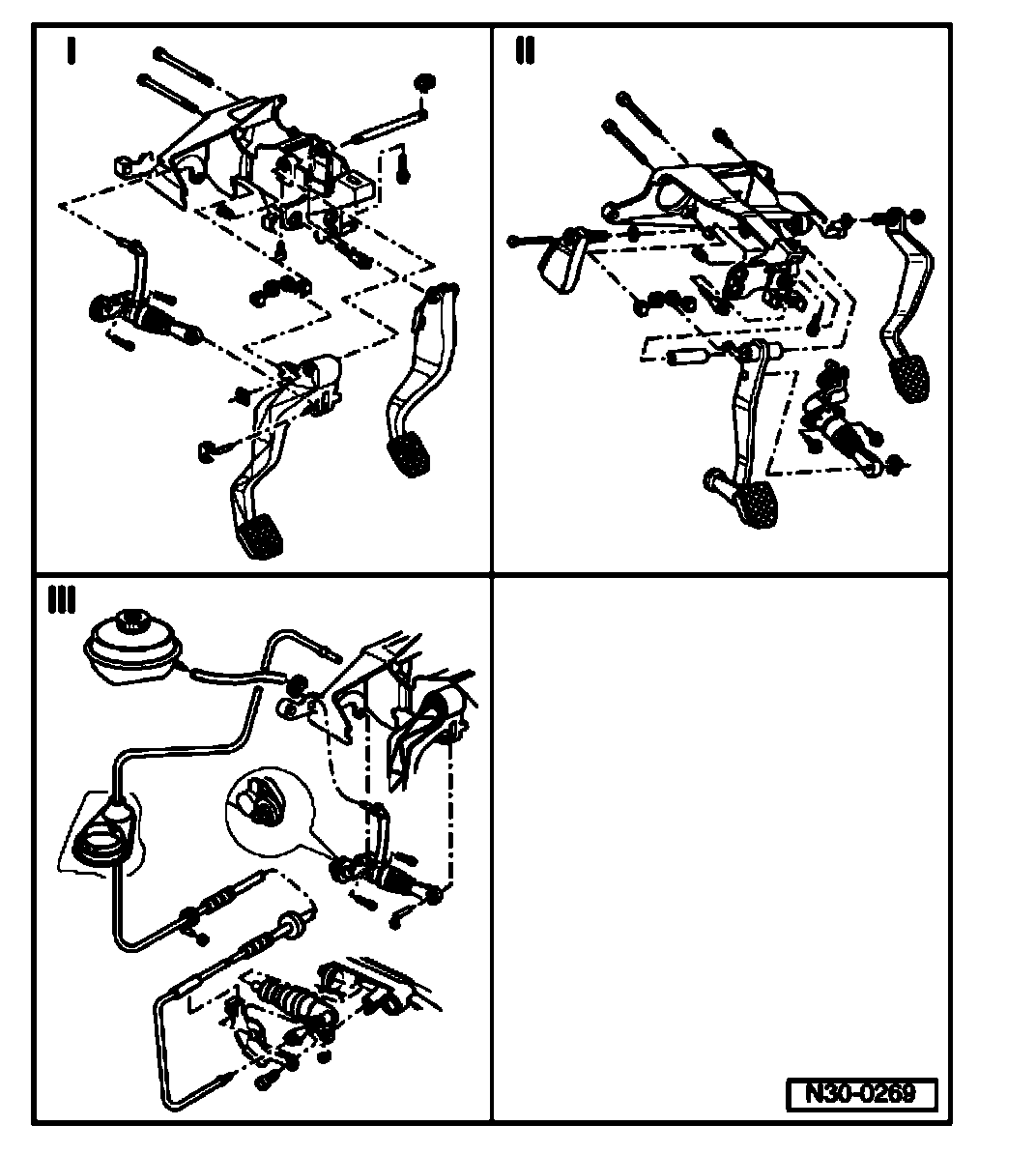 I

II

III

N30-0269