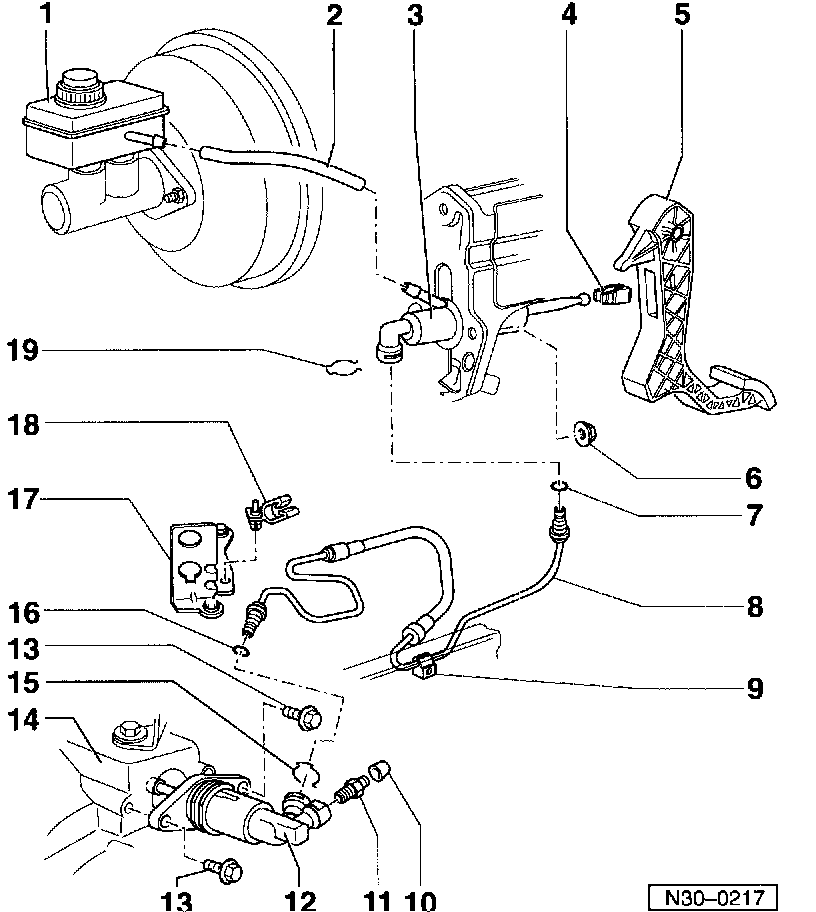 1
2
3
4
5
19
18
17
16
13
15
14
6
7
8
9
13
12
11
10
N30–0217