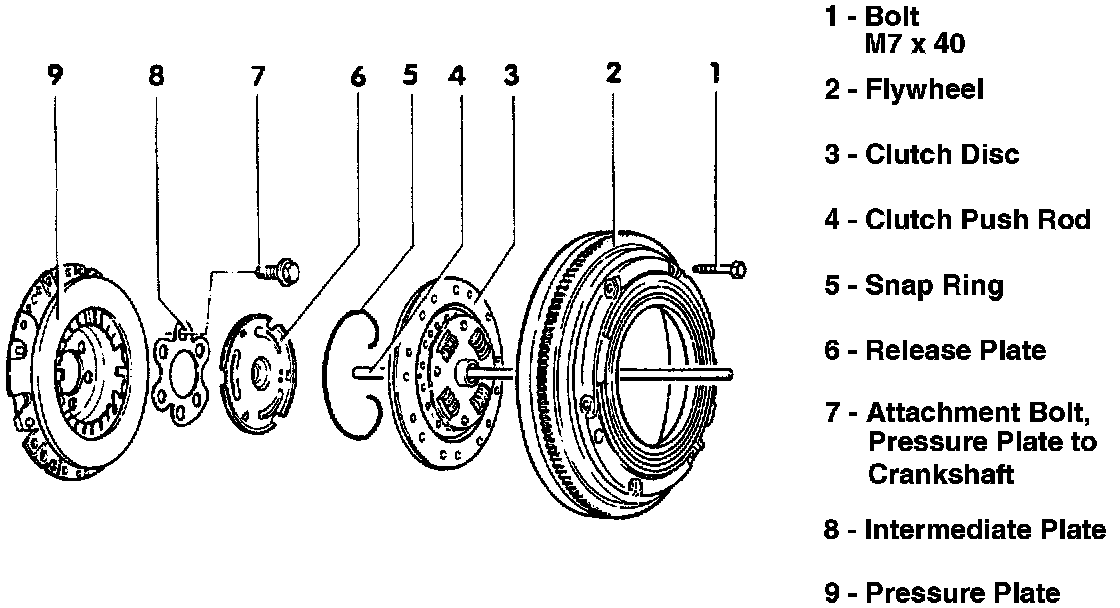 9 8 7 6 5 4 3 2 1

1 - Bolt
M7 x 40

2 - Flywheel

3 - Clutch Disc

4 - Clutch Push Rod

5 - Snap Ring

6 - Release Plate

7 - Attachment Bolt, Pressure Plate to Crankshaft

8 - Intermediate Plate

9 - Pressure Plate