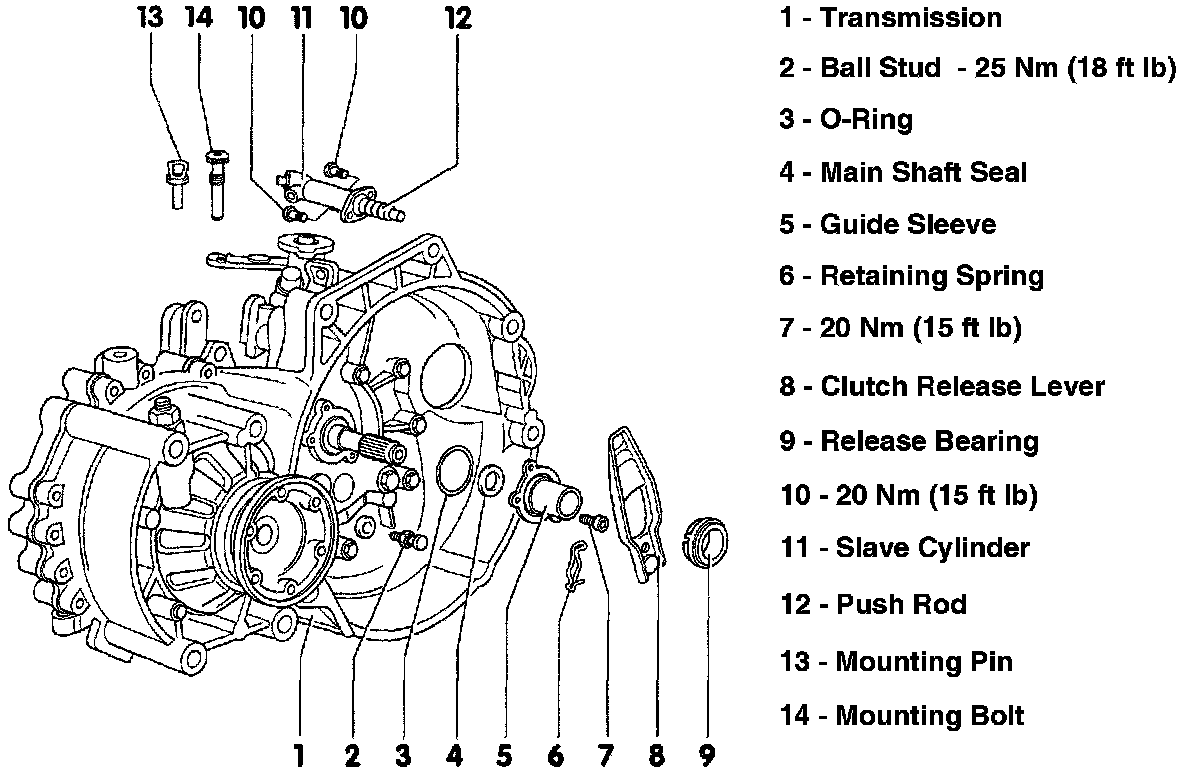 13 14 10 11 10 12

1 2 3 4 5 6 7 8 9

1 - Transmission

2 - Ball Stud - 25 Nm (18 ft lb)

3 - O-Ring

4 - Main Shaft Seal

5 - Guide Sleeve

6 - Retaining Spring

7 - 20 Nm (15 ft lb)

8 - Clutch Release Lever

9 - Release Bearing

10 - 20 Nm (15 ft lb)

11 - Slave Cylinder

12 - Push Rod

13 - Mounting Pin

14 - Mounting Bolt