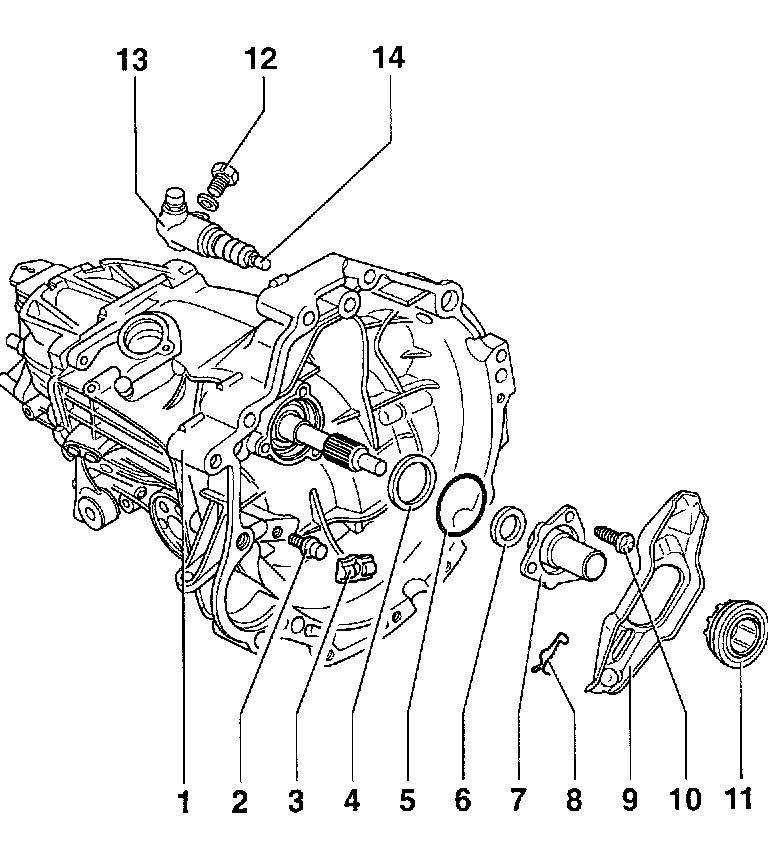 13
12
14
1
2
3
4
5
6
7
8
9
10
11