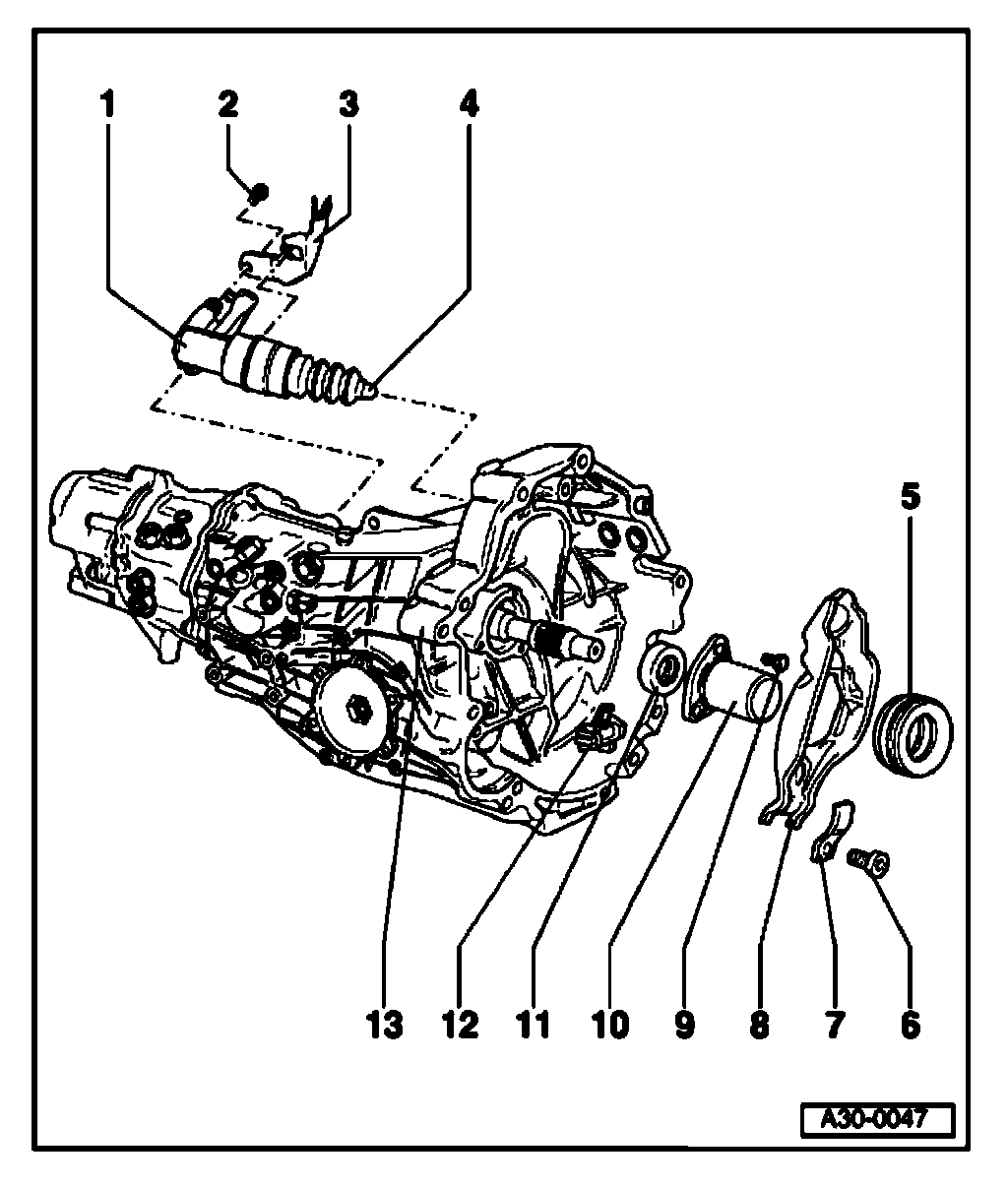 1
2
3
4
5
13
12
11
10
9
8
7
6
A30-0047