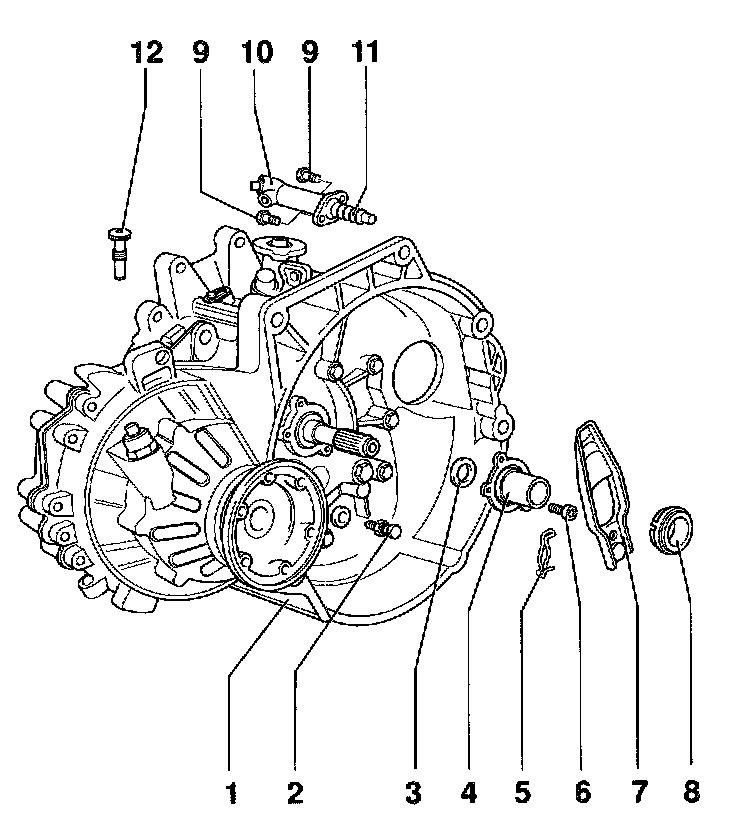 12 9 10 9 11

1 2 3 4 5 6 7 8