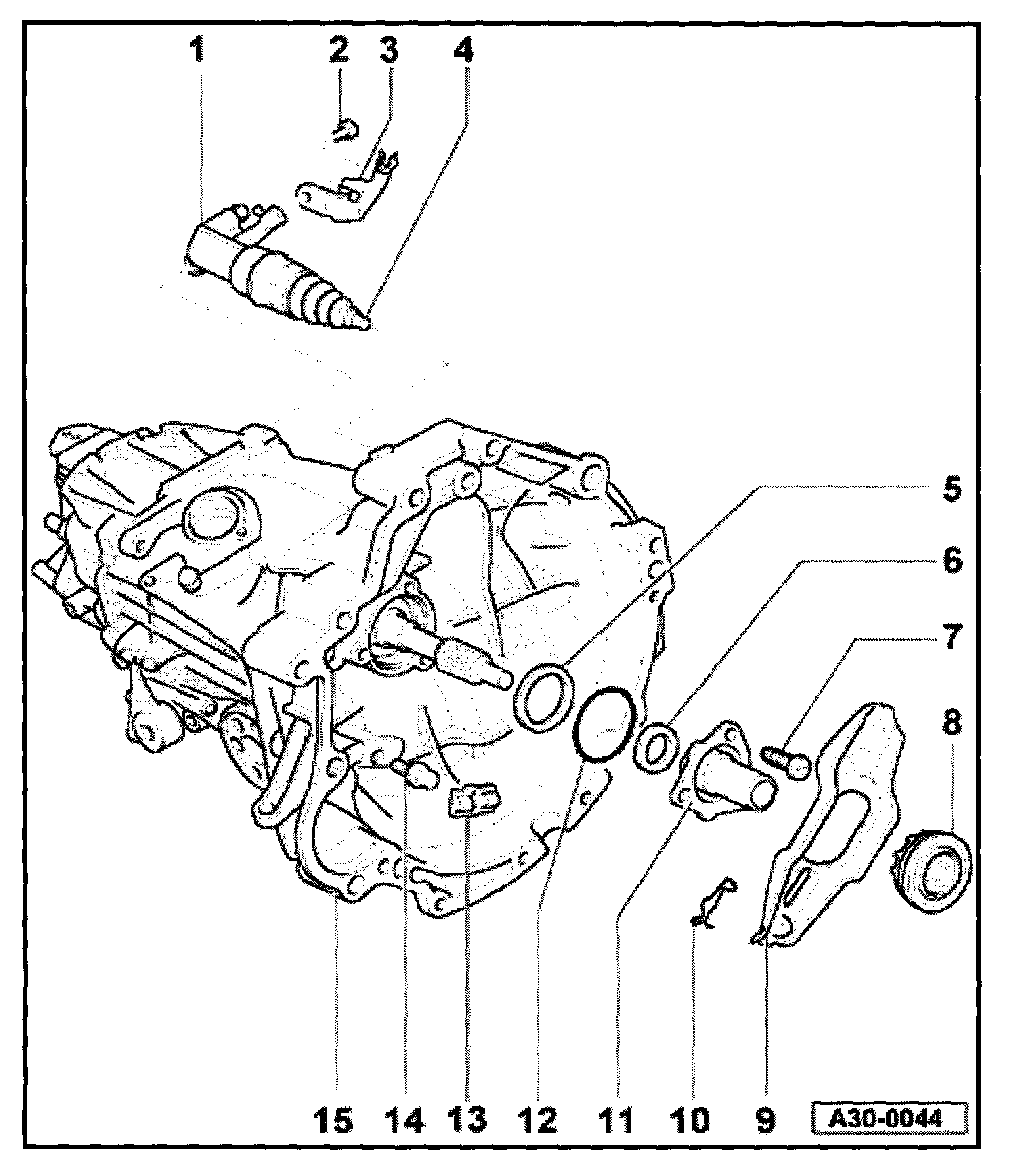 1
2
3
4
5
6
7
8
15
14
13
12
11
10
9
A30-0044