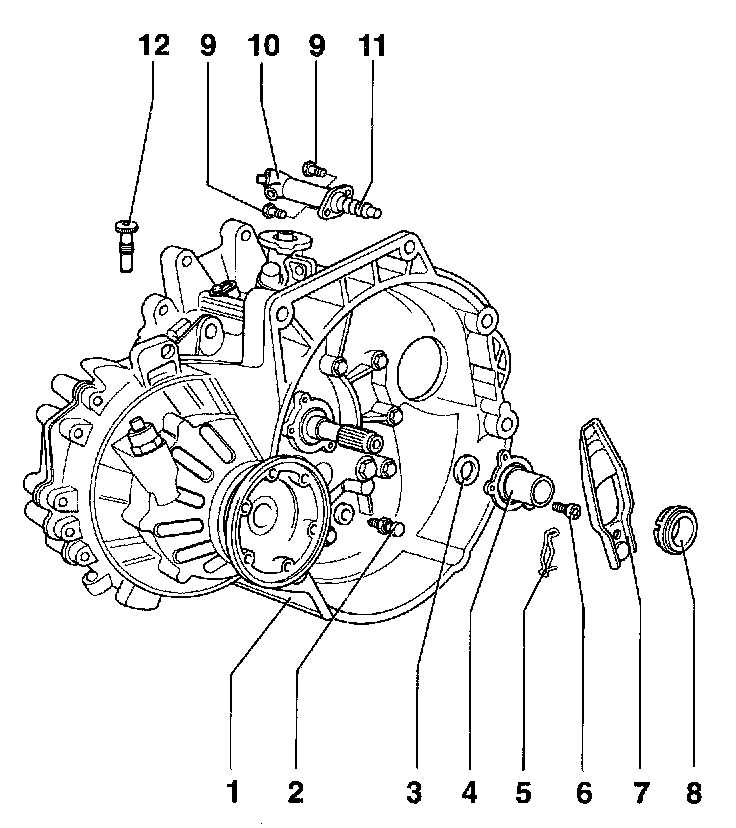 12 9 10 9 11

1 2 3 4 5 6 7 8