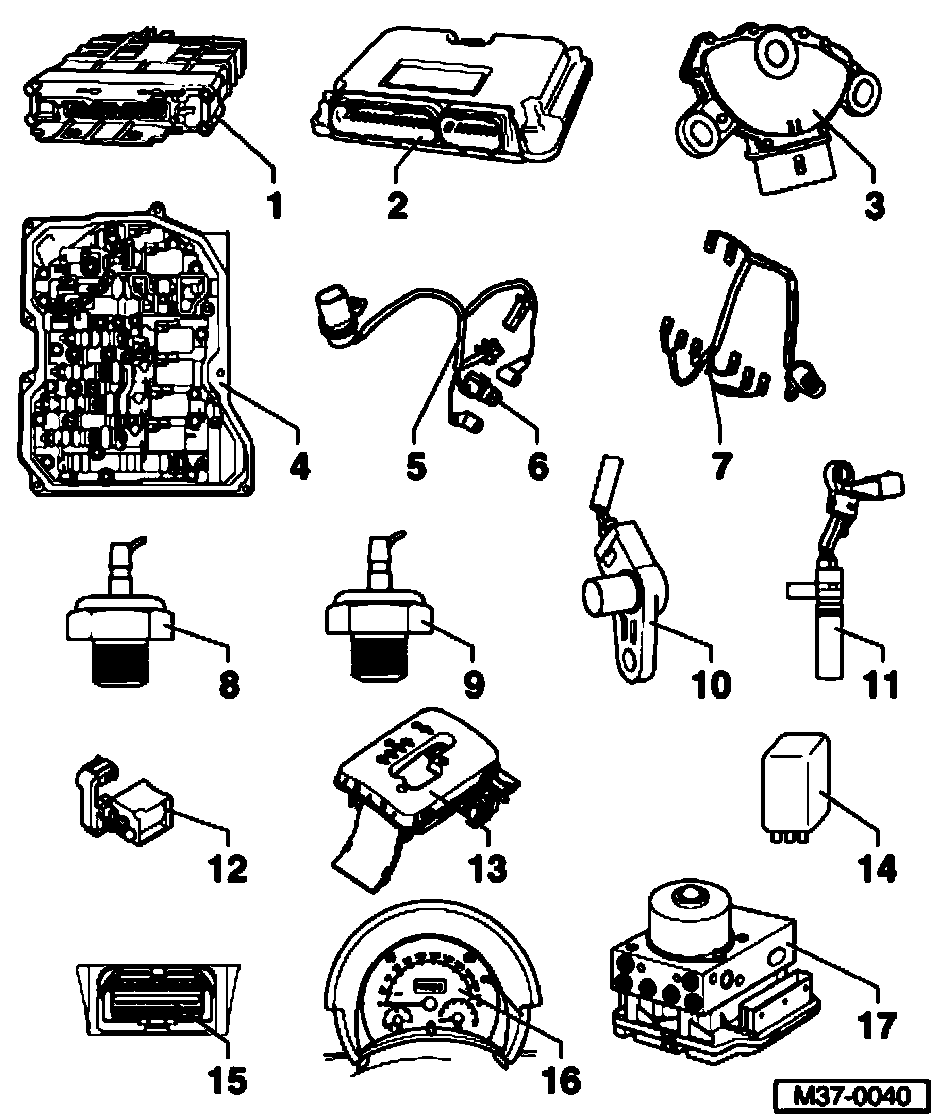 1
2
3
4
5
6
7
8
9
10
11
12
13
14
15
16
17
M37-0040