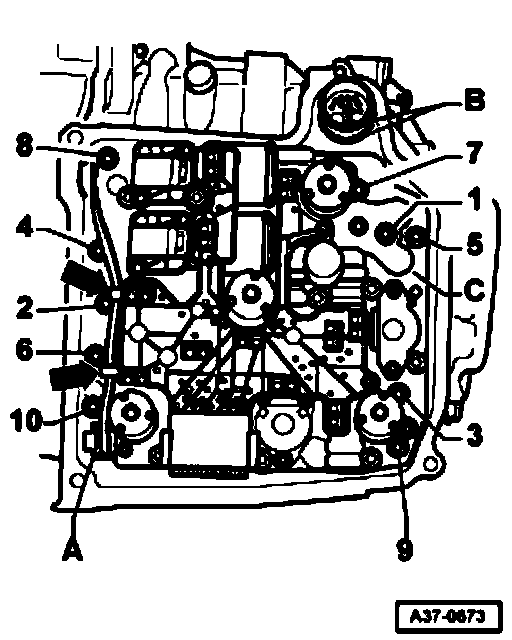 B
8
7
1
4
5
C
2
6
10
3
A
9
A37-0673