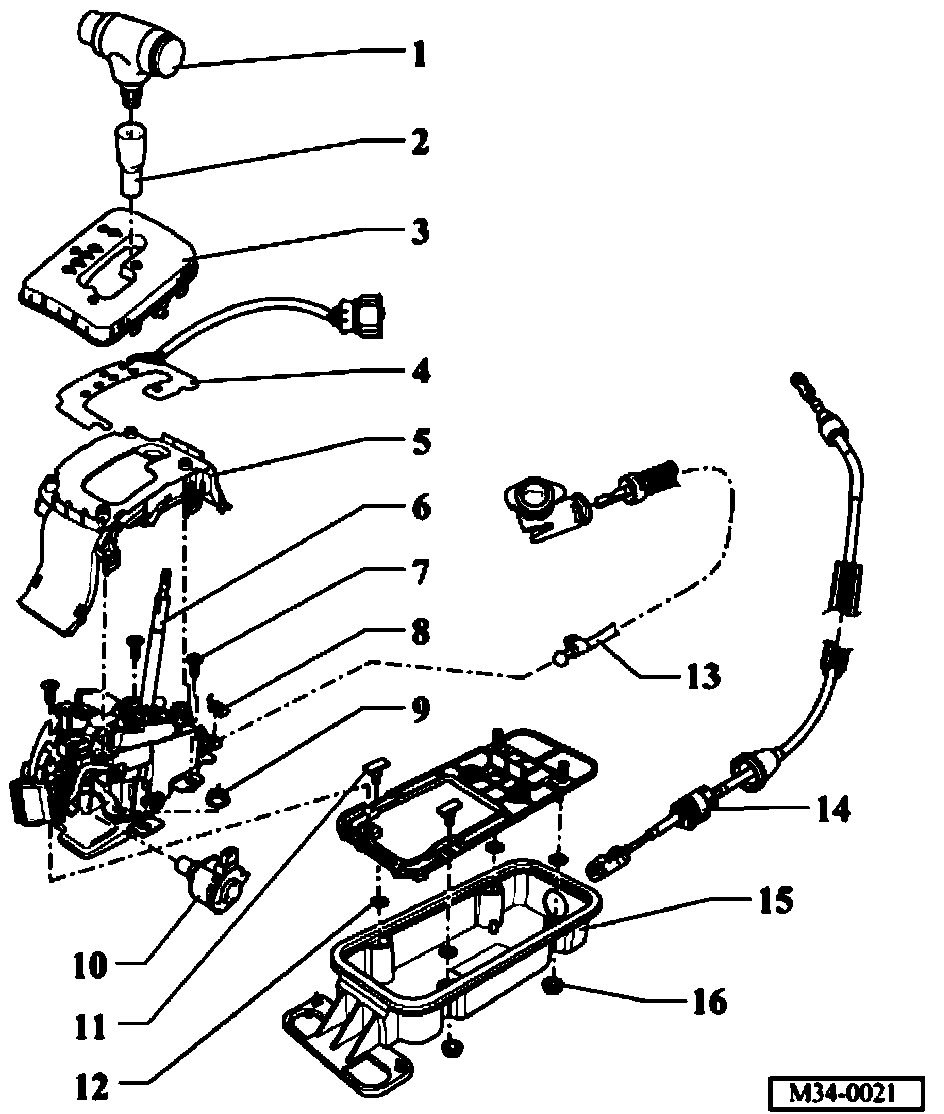 1
2
3
4
5
6
7
8
9
13
14
15
16
10
11
12
M34-0021