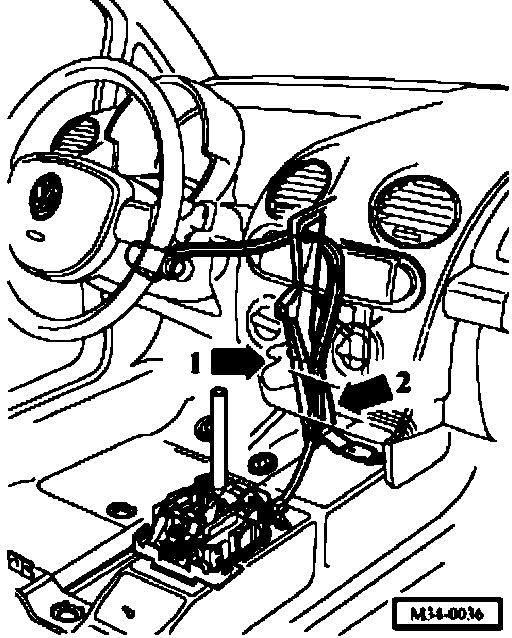 1
2
M34-0036