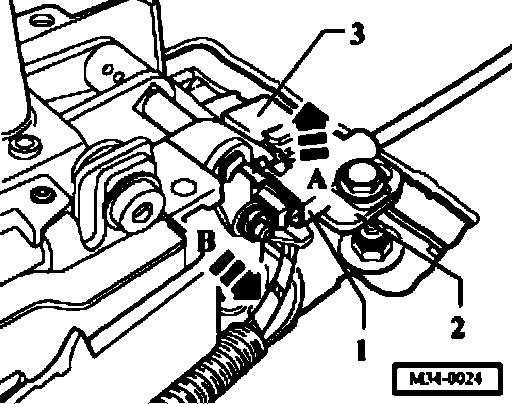 3
A
B
2
1
M34-0024