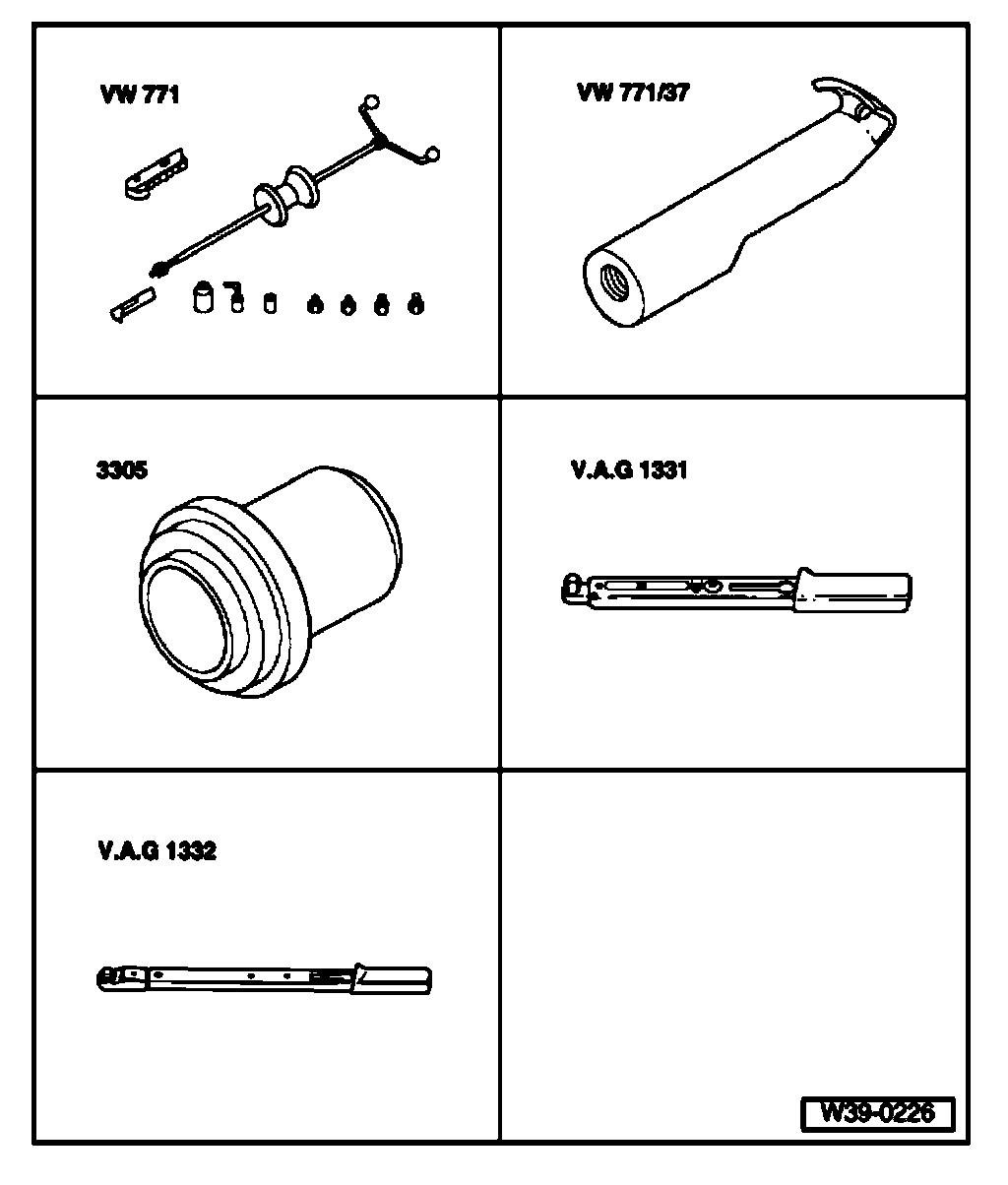 VW 771

VW 771/37

3305

V.A.G 1331

V.A.G 1332

W39-0226