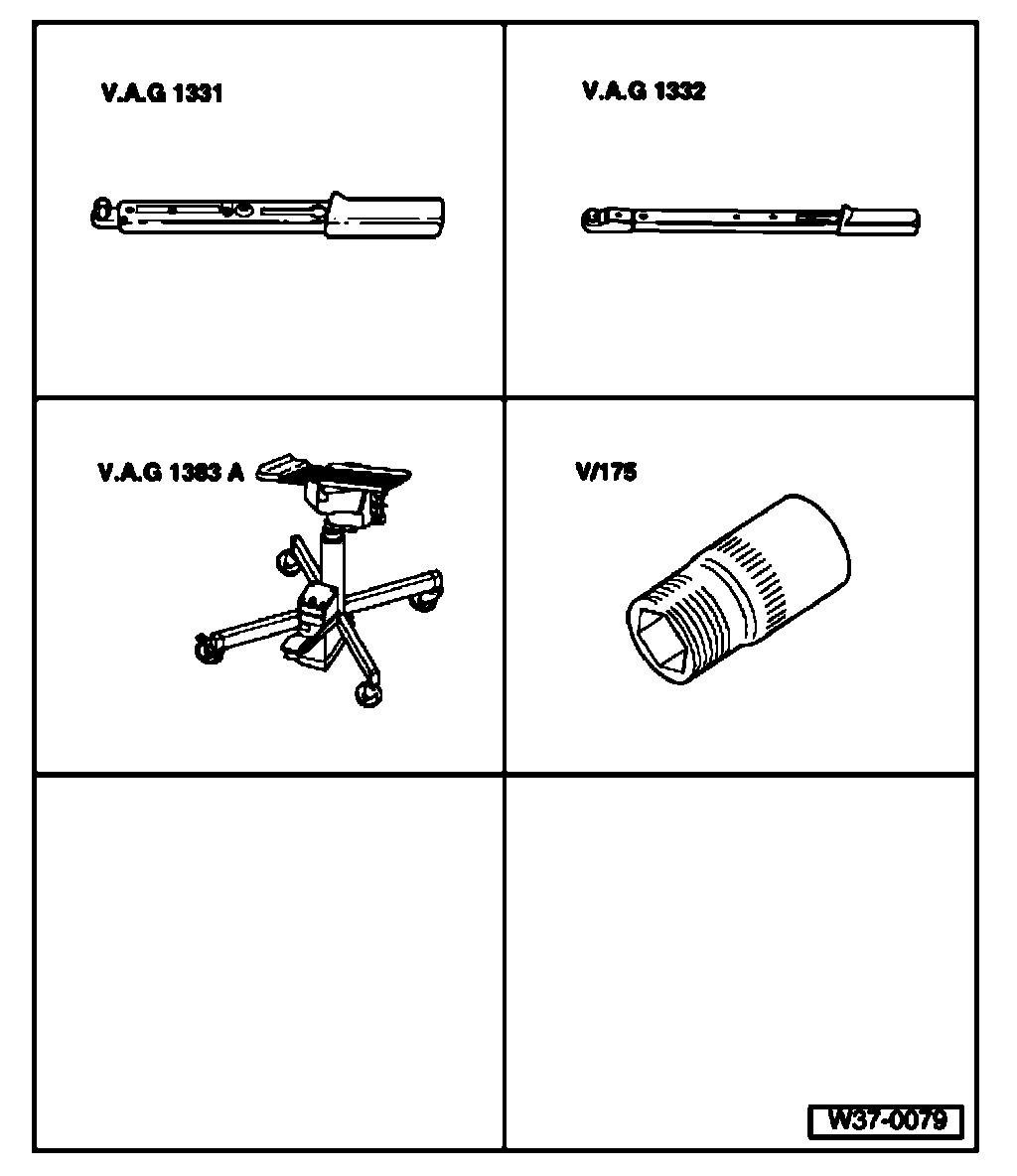 V.A.G 1331

V.A.G 1332

V.A.G 1383 A

V/175

W37-0079