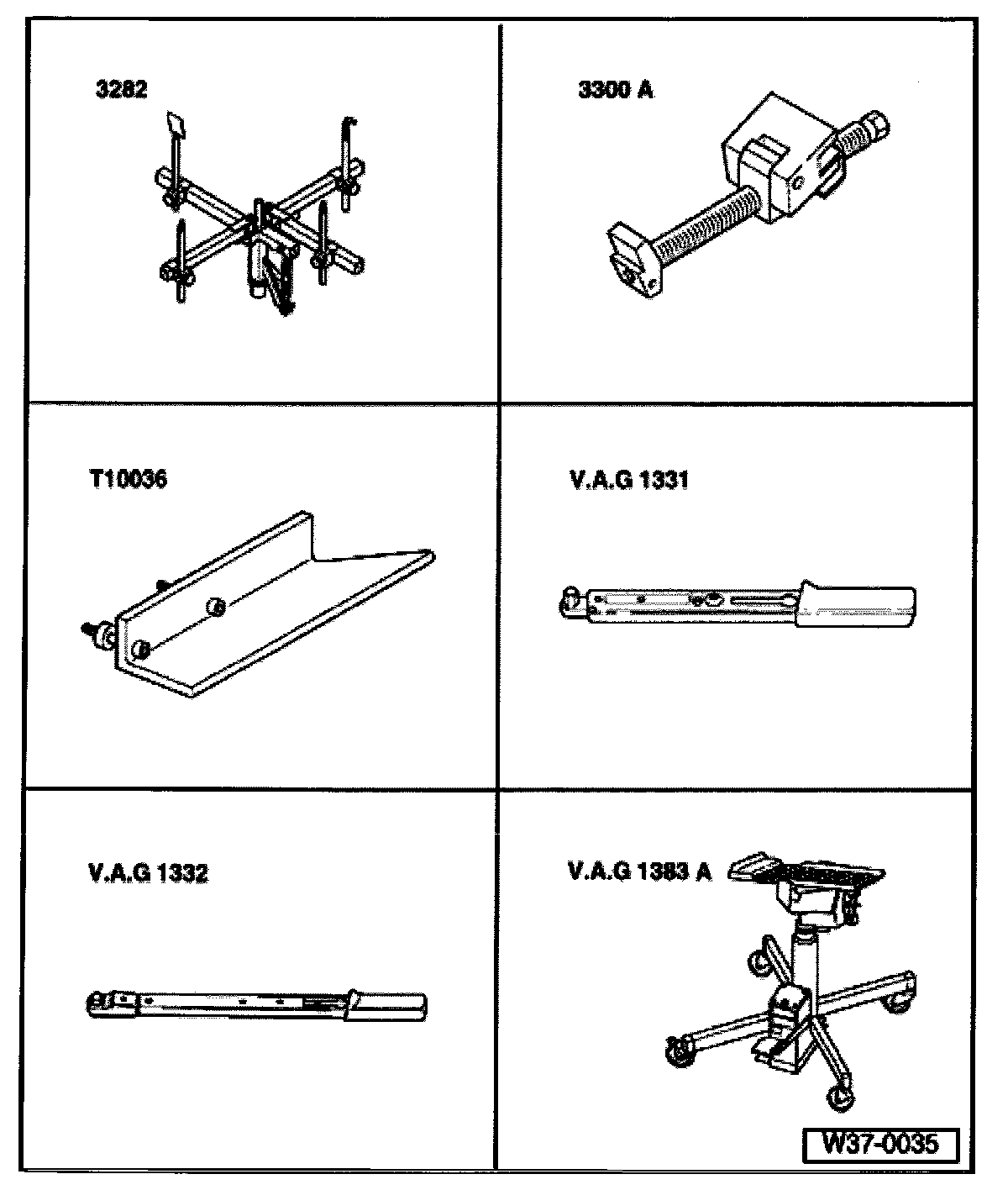 3282

3300 A

T10036

V.A.G 1331

V.A.G 1332

V.A.G 1383 A

W37-0035