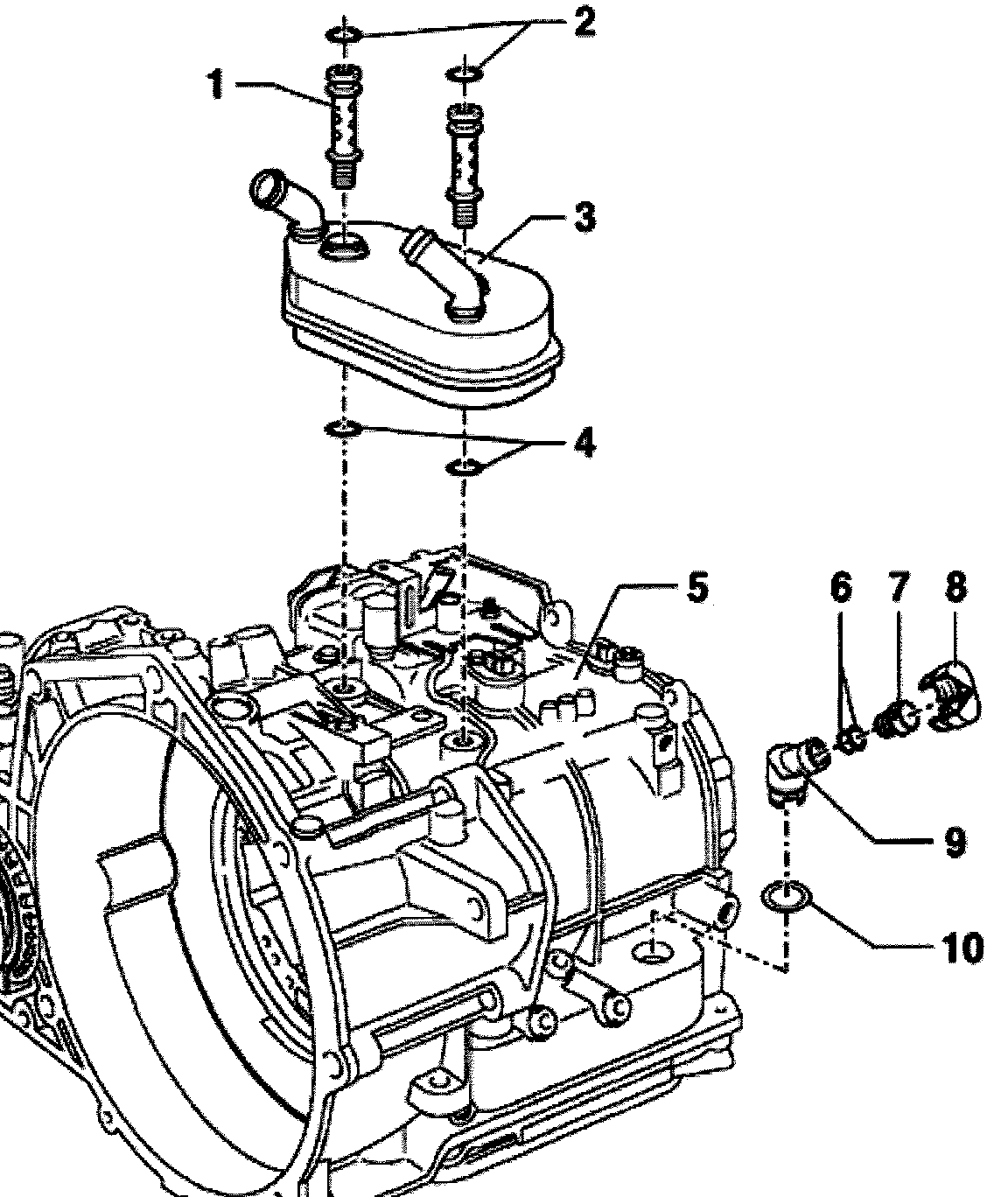 2
1
3
4
5
6
7
8
9
10