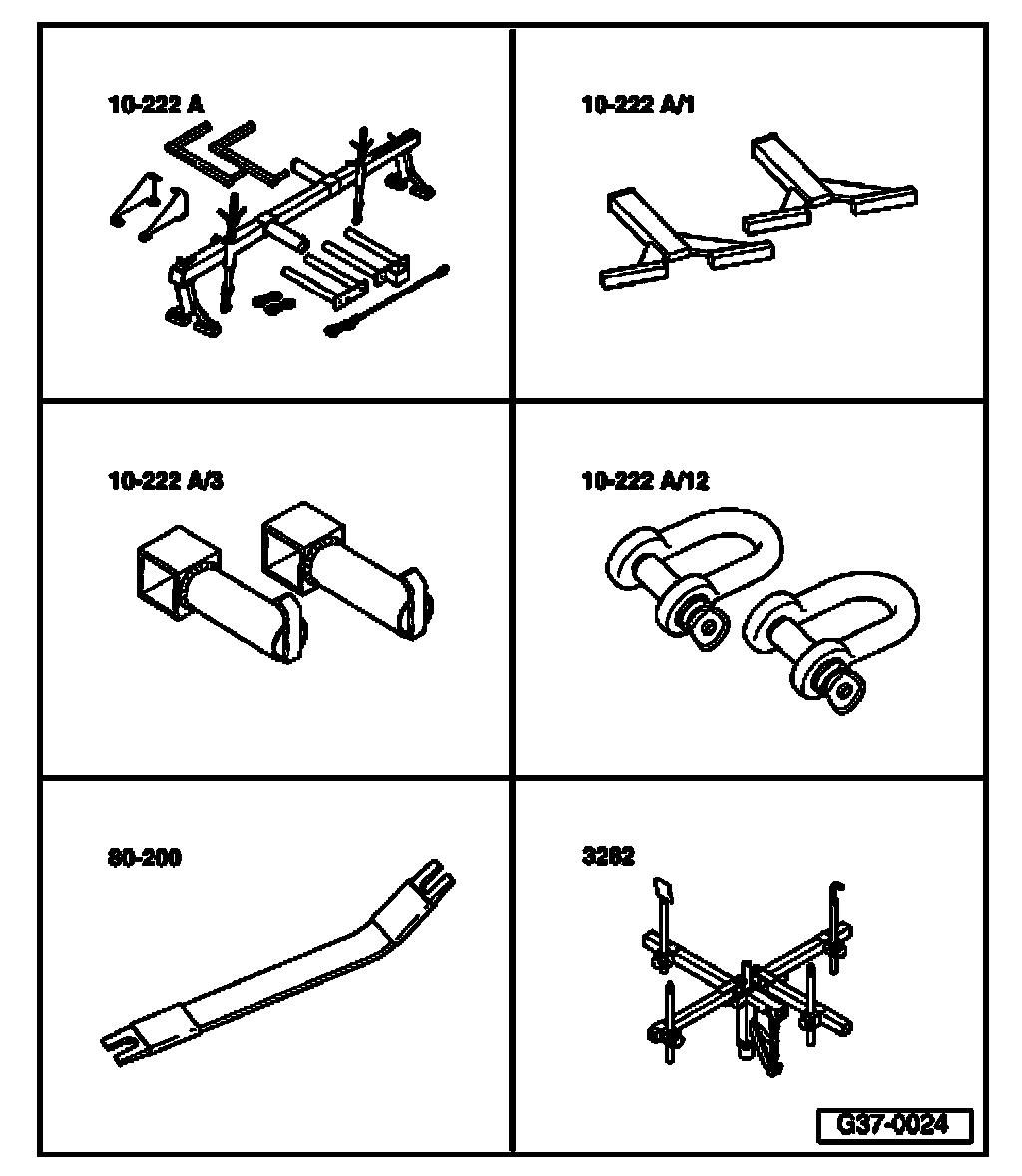 10-222 A

10-222 A/1

10-222 A/3

10-222 A/12

80-200

3282

G37-0024