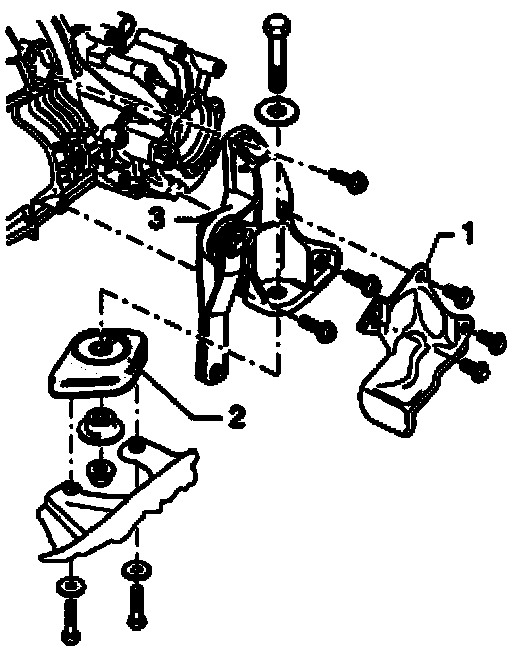 3
1
2