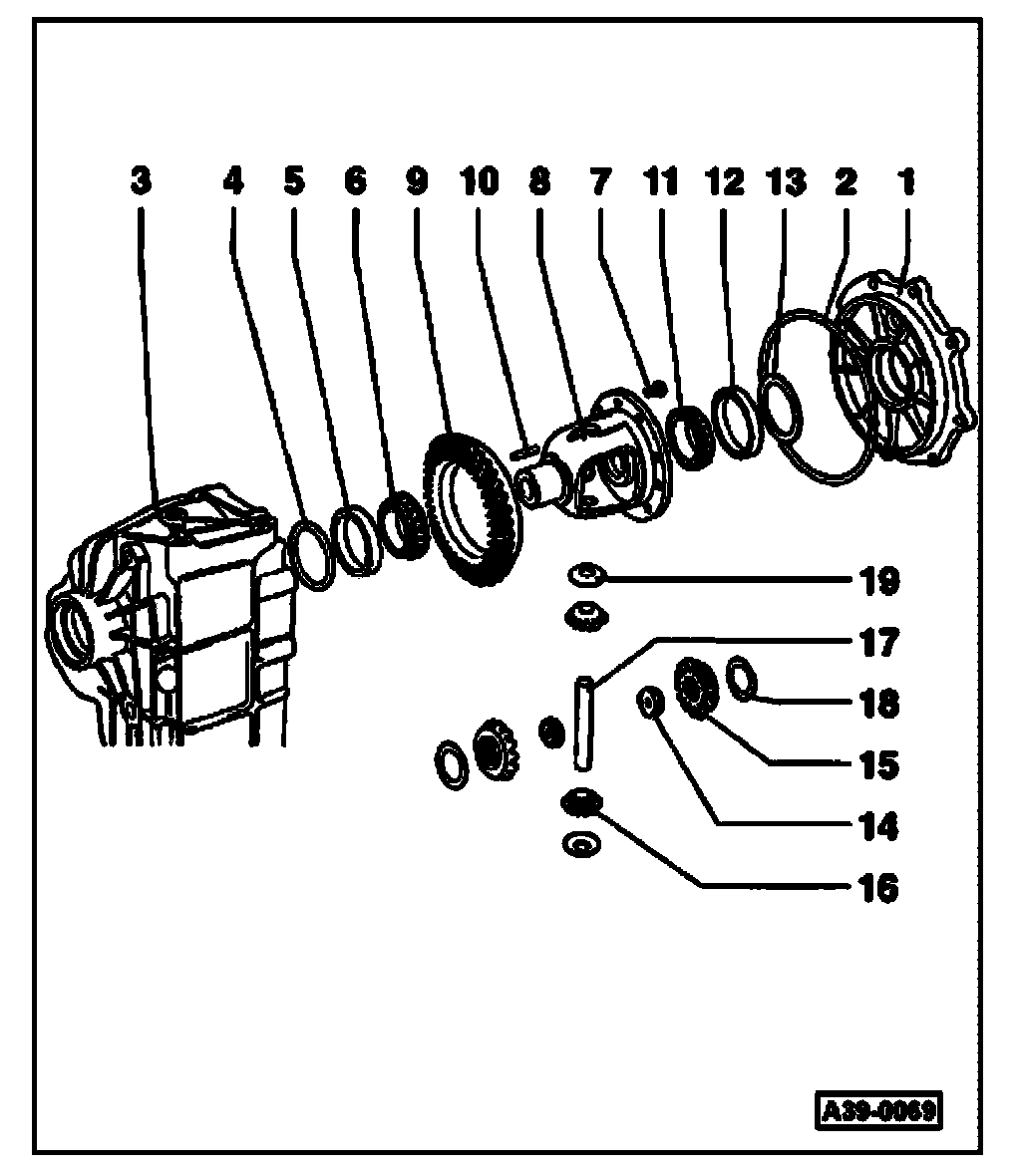 3 4 5 6 9 10 8 7 11 12 13 2 1

19

17

18

15

14

16

A39-0069