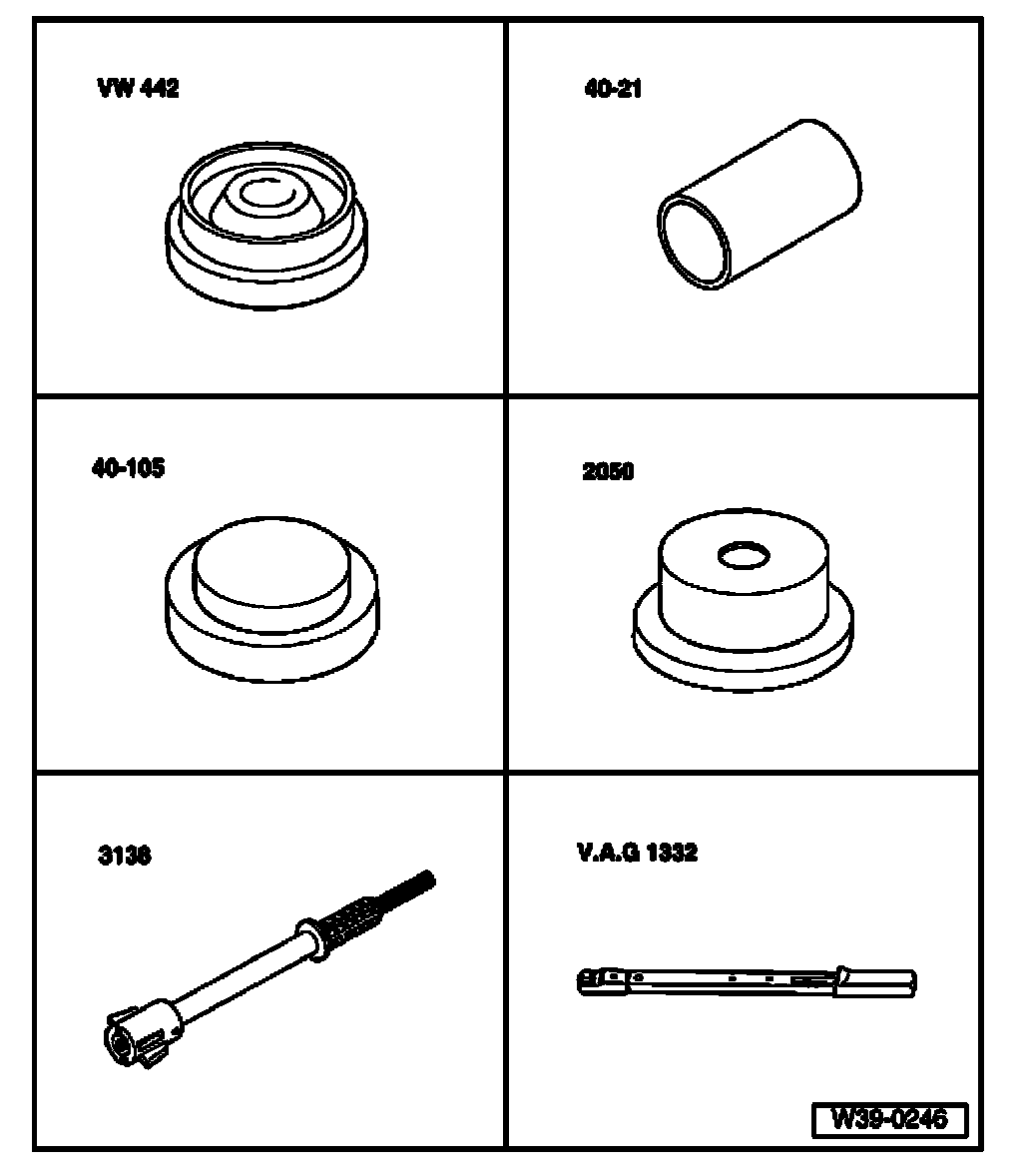 VW 442

40-21

40-105

2050

3138

V.A.G 1332

W39-0246