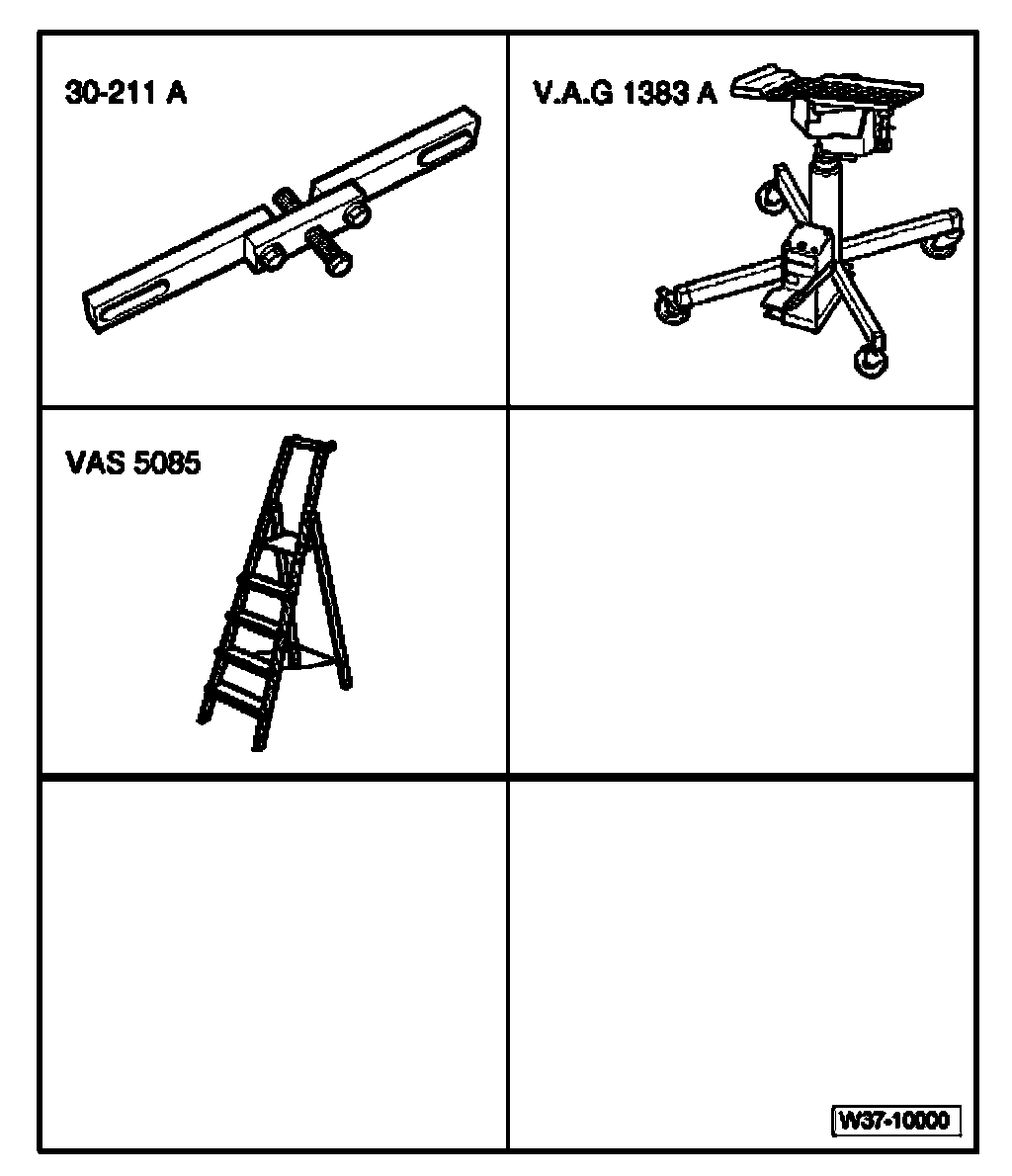 30-211 A

V.A.G 1383 A

VAS 5085

W37-10000