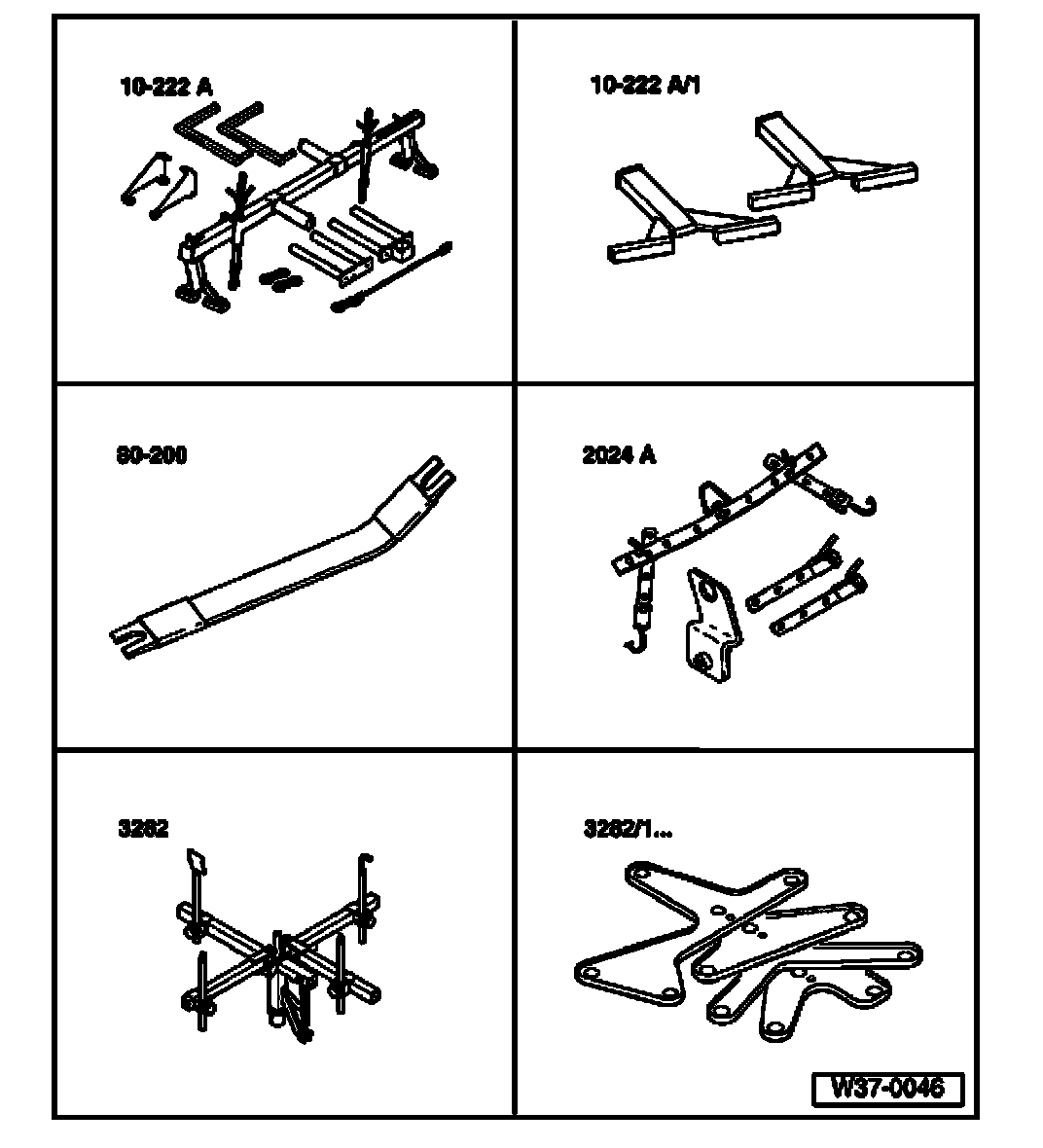 10-222 A

10-222 A/1

80-200

2024 A

3282

3282/1...

W37-0046