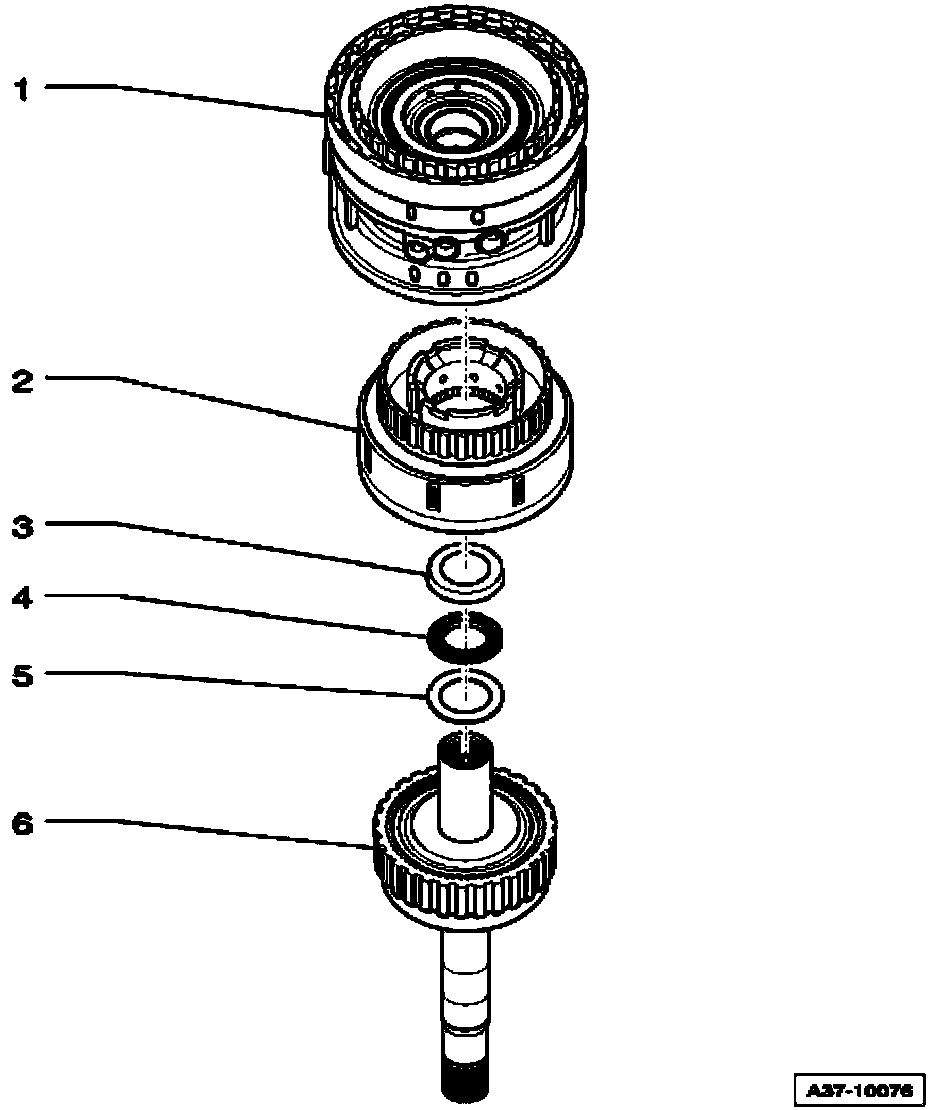 1
2
3
4
5
6
A37-10076