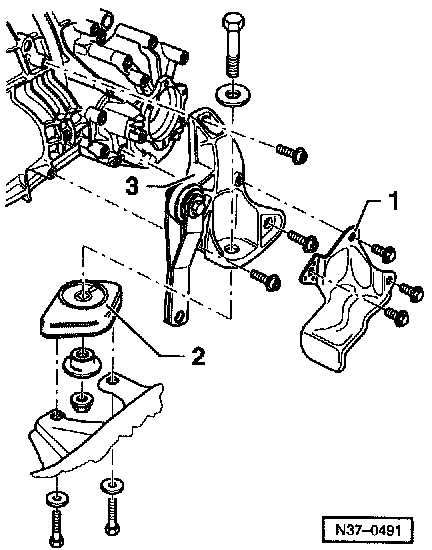 3

1

2

N37–0491