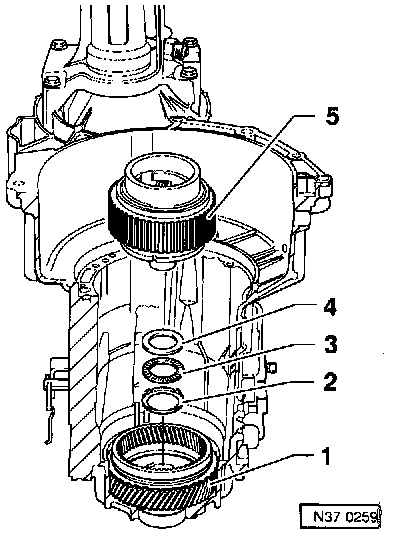 5
4
3
2
1
N37 0259