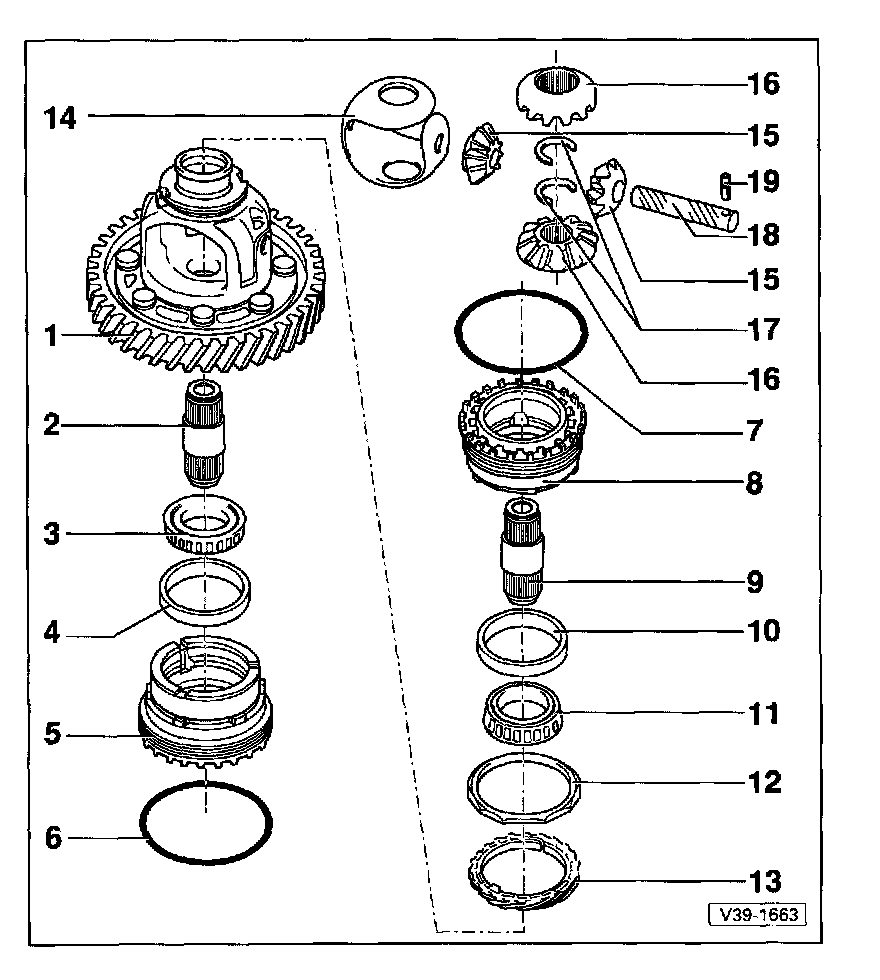 14
1
2
3
4
5
6
16
15
19
18
15
17
16
7
8
9
10
11
12
13
V39-1663