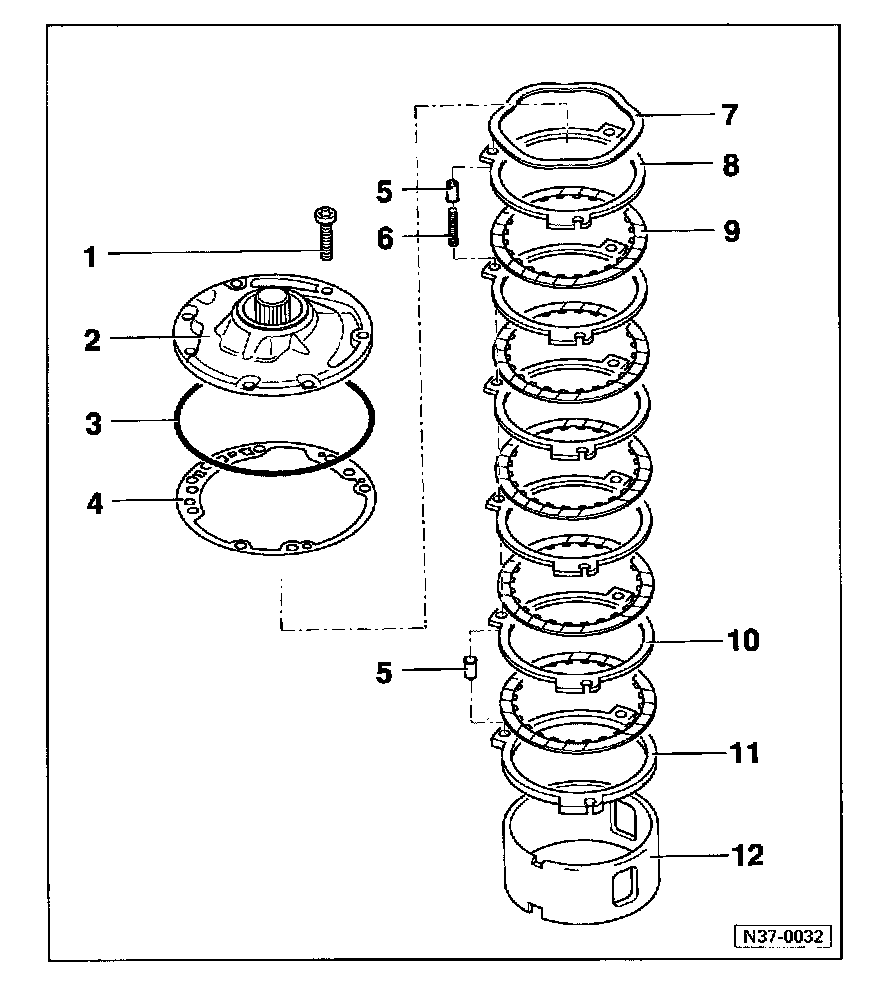 7
8
5
6
9
1
2
3
4
10
5
11
12
N37-0032