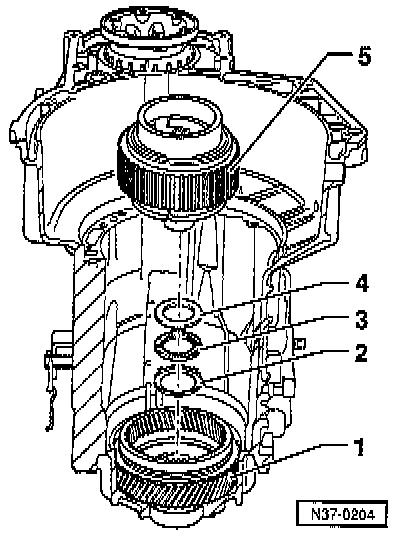 5
4
3
2
1
N37-0204