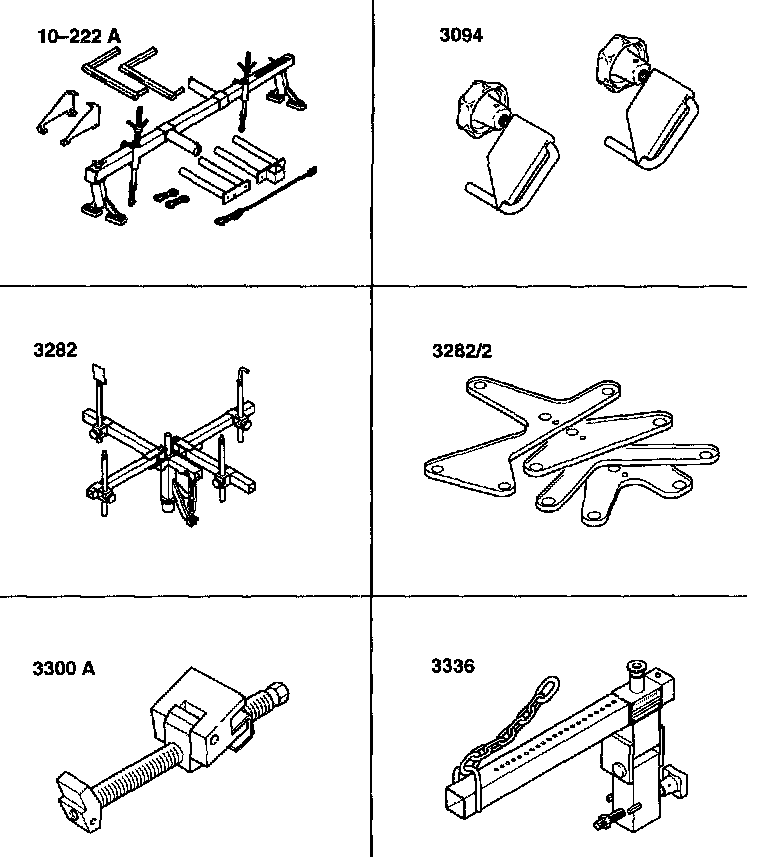 10–222 A

3094

3282

3282/2

3300 A

3336