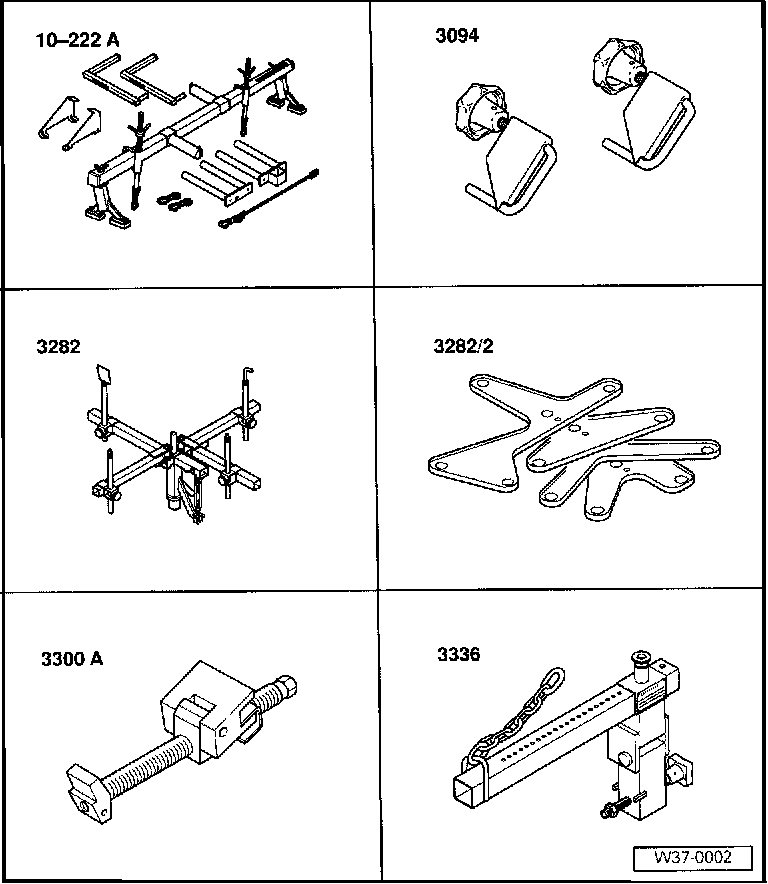 10–222 A

3094

3282

3282/2

3300 A

3336

W37-0002