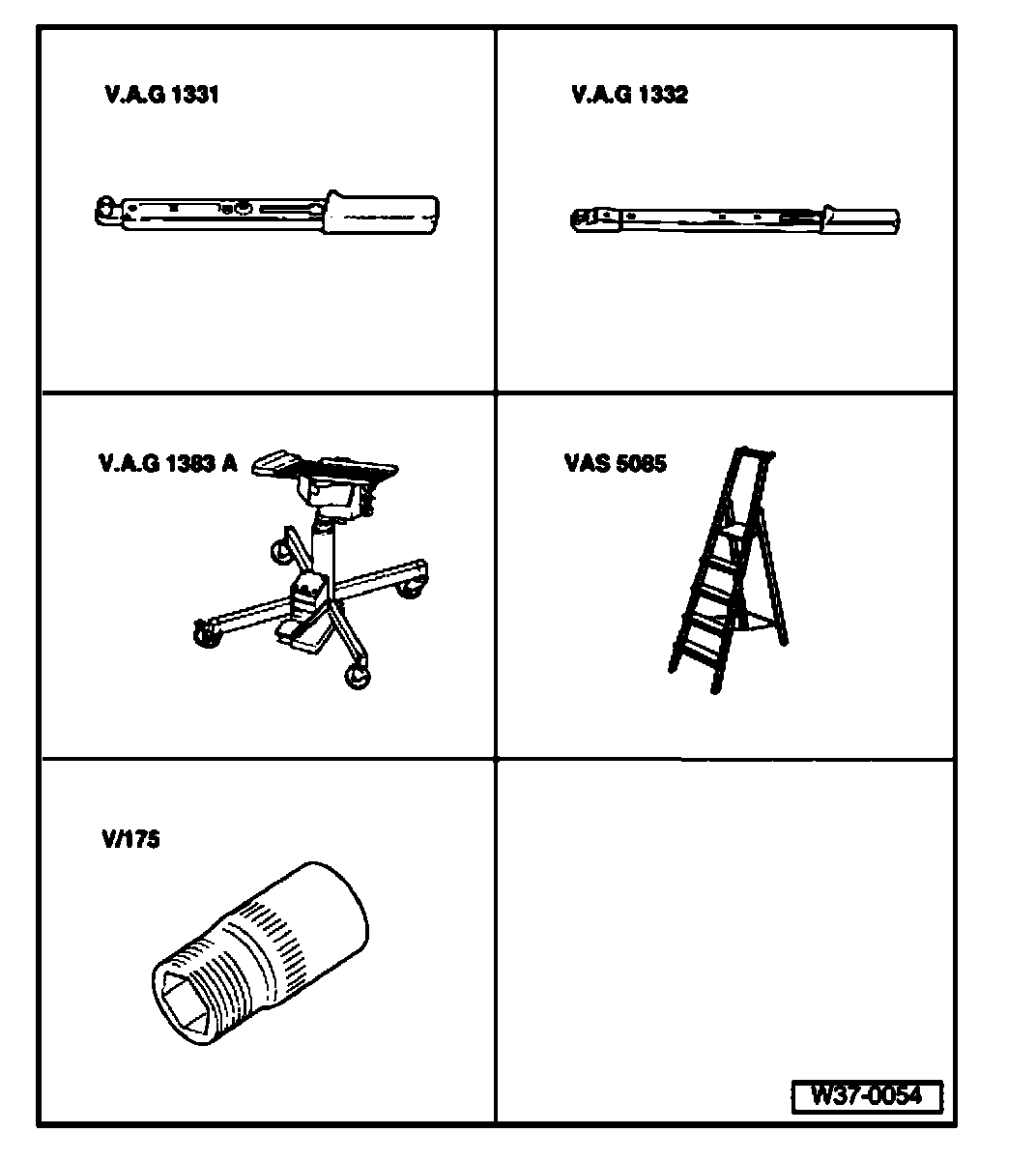 V.A.G 1331

V.A.G 1332

V.A.G 1383 A

VAS 5085

V/175

W37-0054