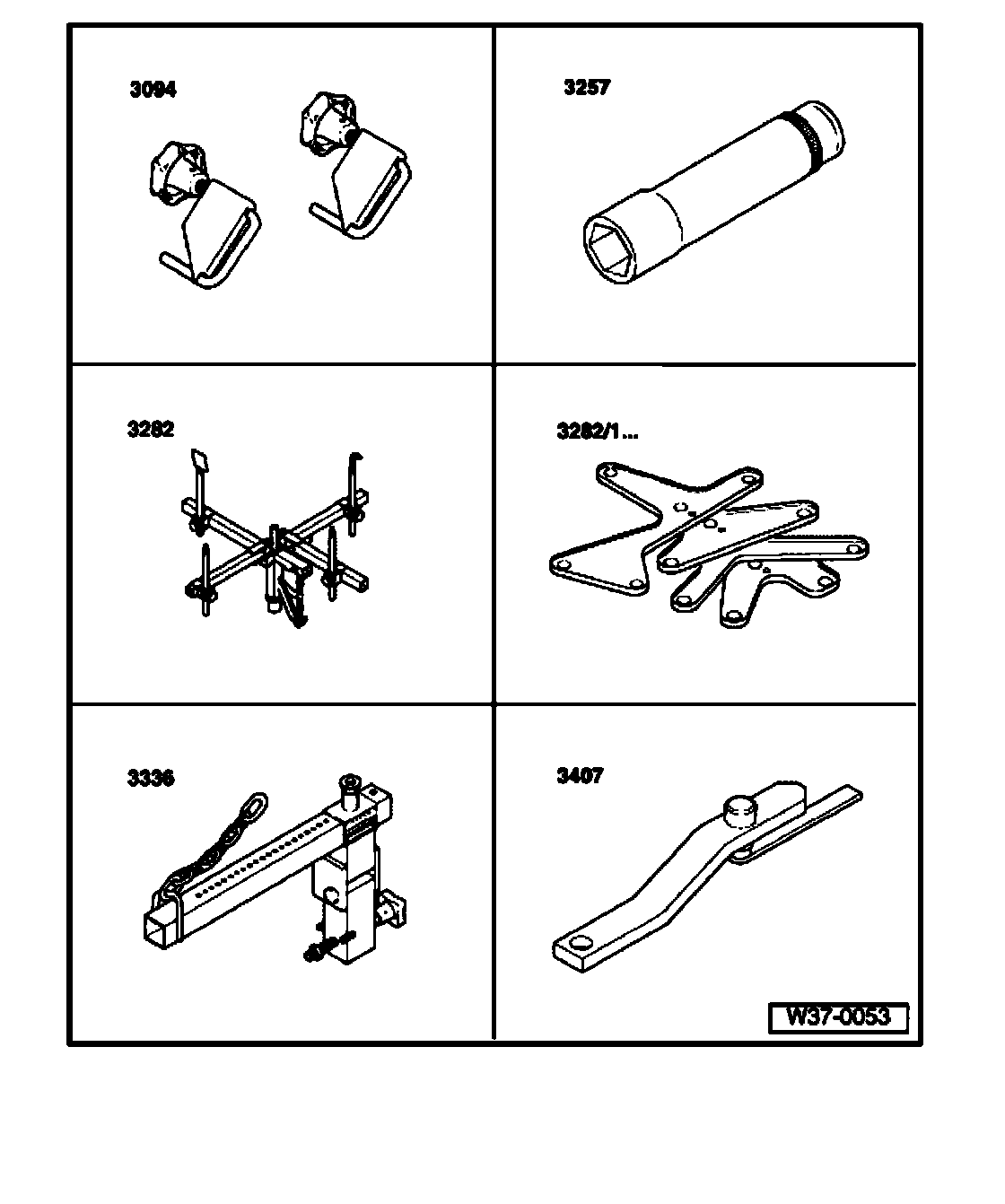 3094

3257

3282

3282/1...

3336

3407

W37-0053