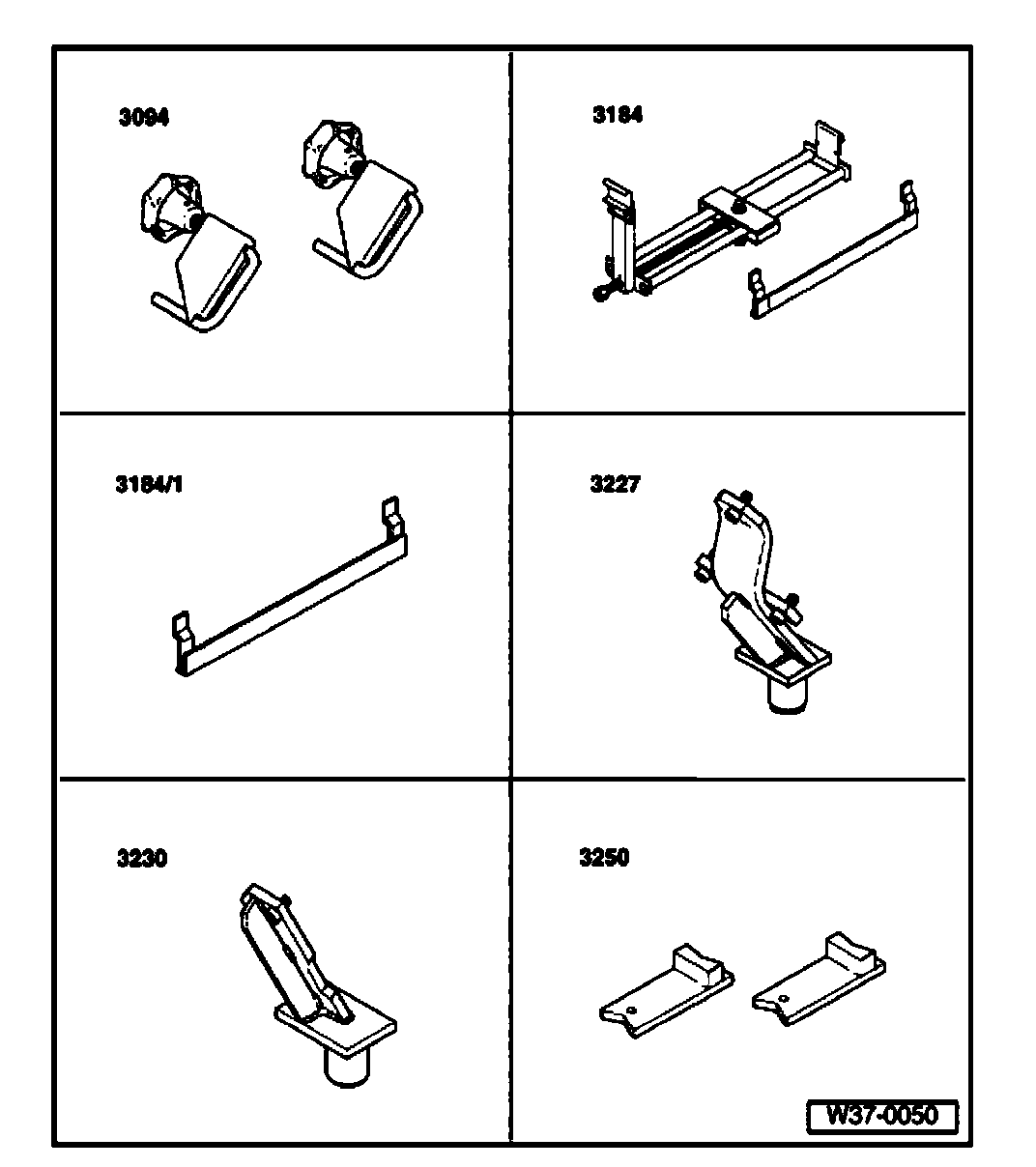 3094

3184

3184/1

3227

3230

3250

W37-0050